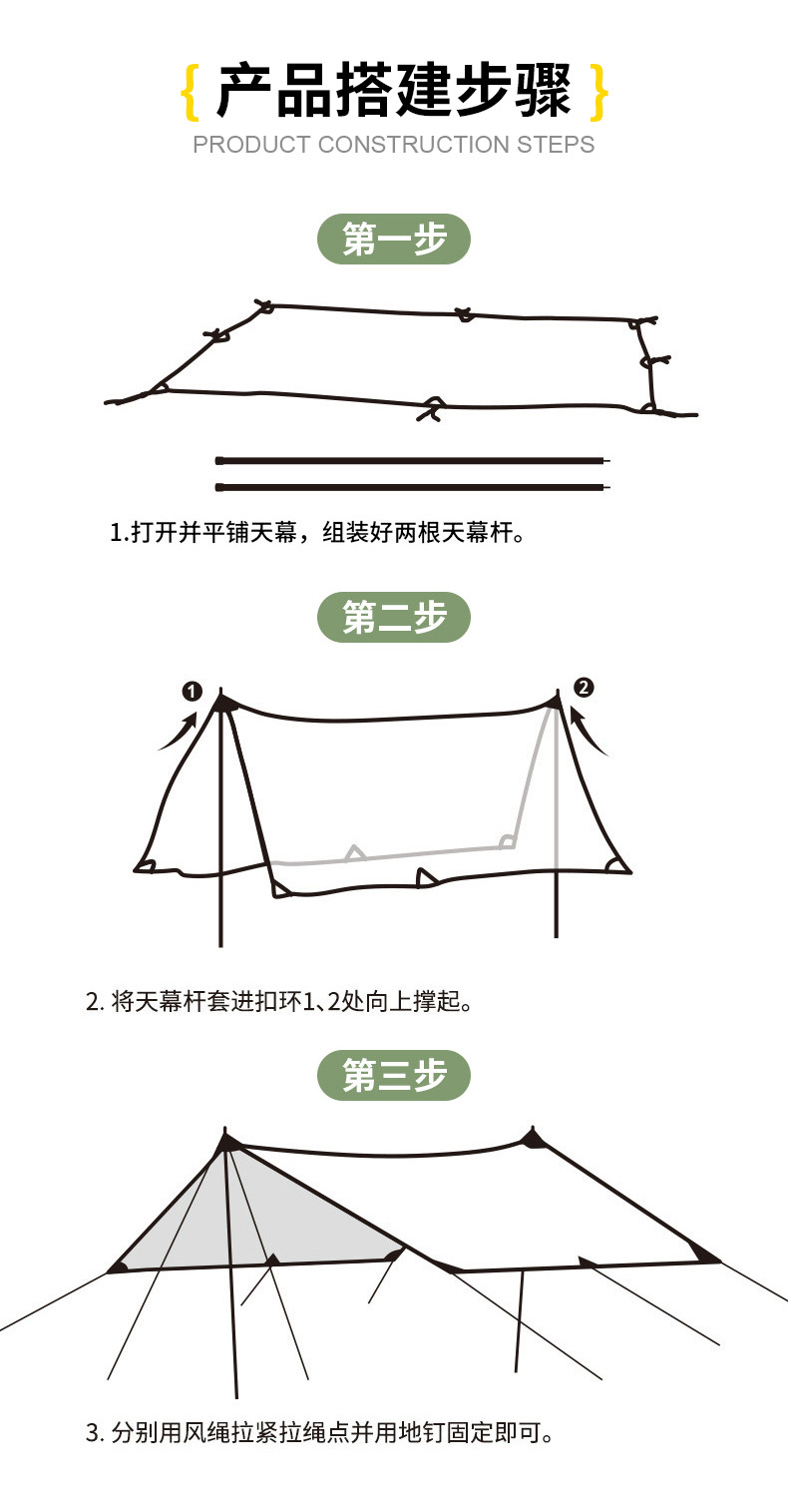 { 产品搭建步骤 }
PRODUCT CONSTRUCTION STEPS

第一步

1.打开并平铺天幕，组装好两根天幕杆。

第二步

❶ ❷

2. 将天幕杆套进扣环1、2处向上撑起。

第三步

3. 分别用风绳拉紧拉绳点并用地钉固定即可。