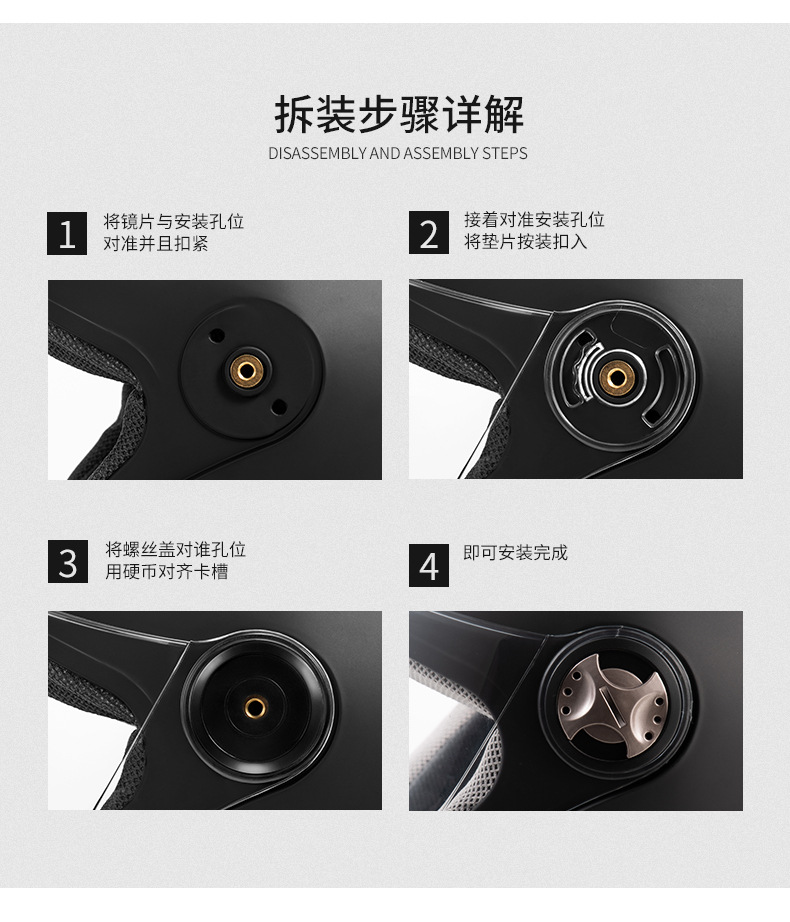 拆装步骤详解
DISASSEMBLY AND ASSEMBLY STEPS

1 将镜片与安装孔位
对准并且扣紧

2 接着对准安装孔位
将垫片按装扣入

3 将螺丝盖对谁孔位
用硬币对齐卡槽

4 即可安装完成