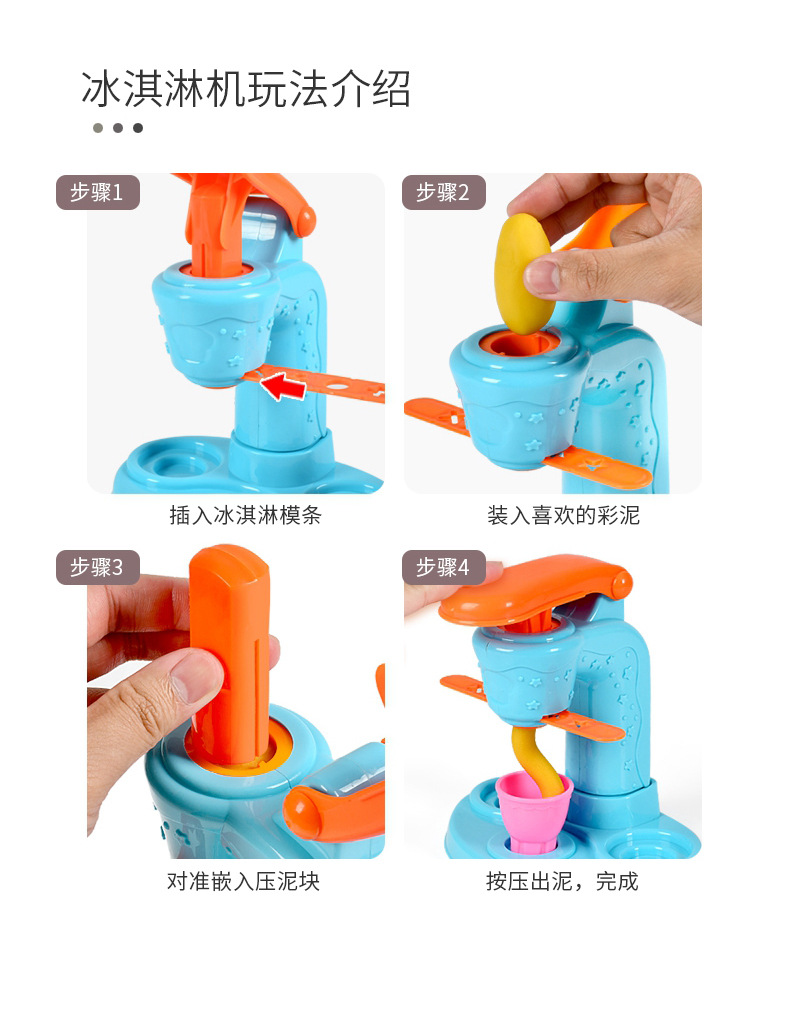 冰淇淋机玩法介绍

步骤1
插入冰淇淋模条

步骤2
装入喜欢的彩泥

步骤3
对准嵌入压泥块

步骤4
按压出泥，完成