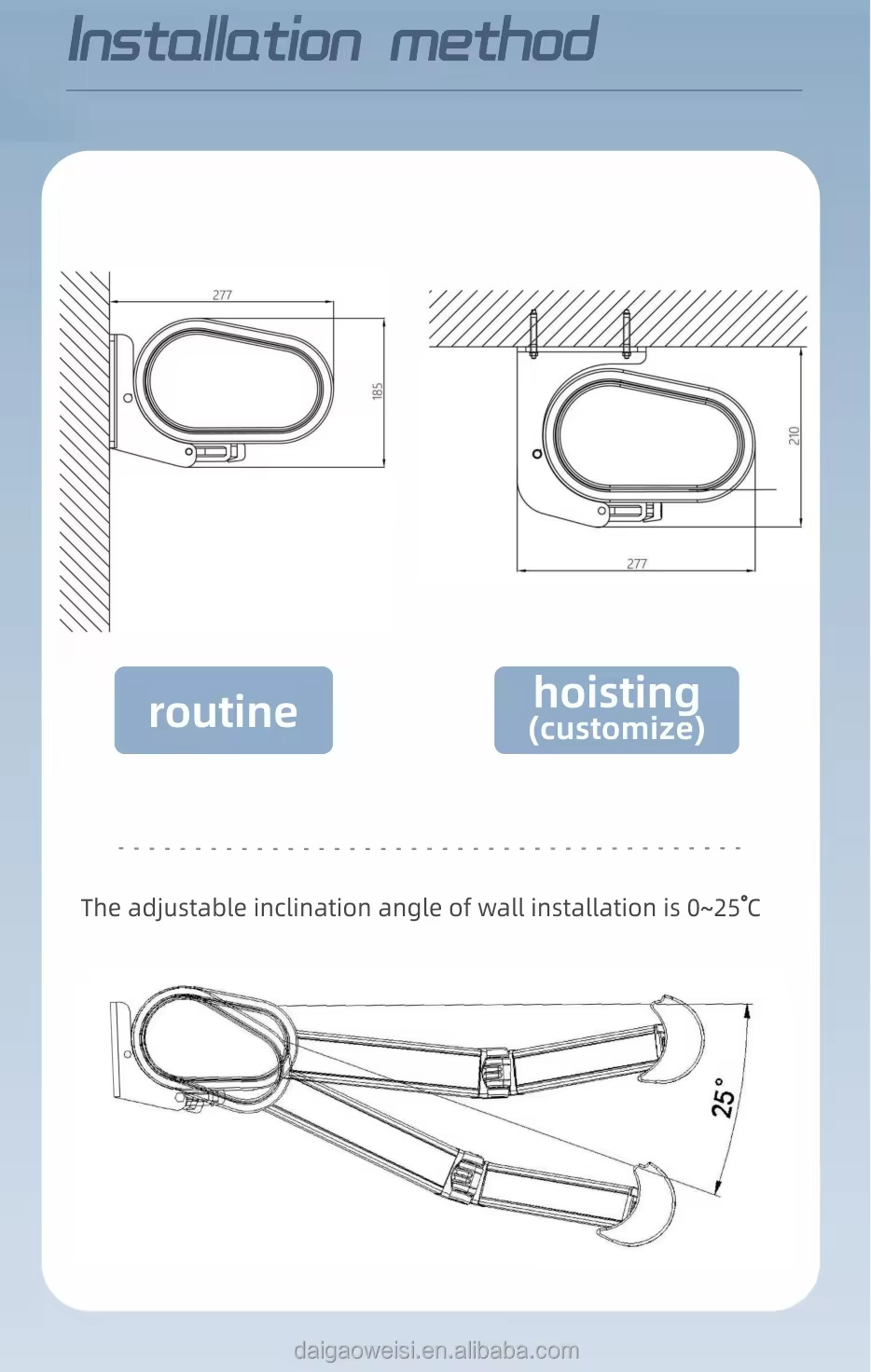 Installation method

277

185

210

277

routine

hoisting
(customize)

The adjustable inclination angle of wall installation is 0~25℃

25°

daigaoweisi.en.alibaba.com