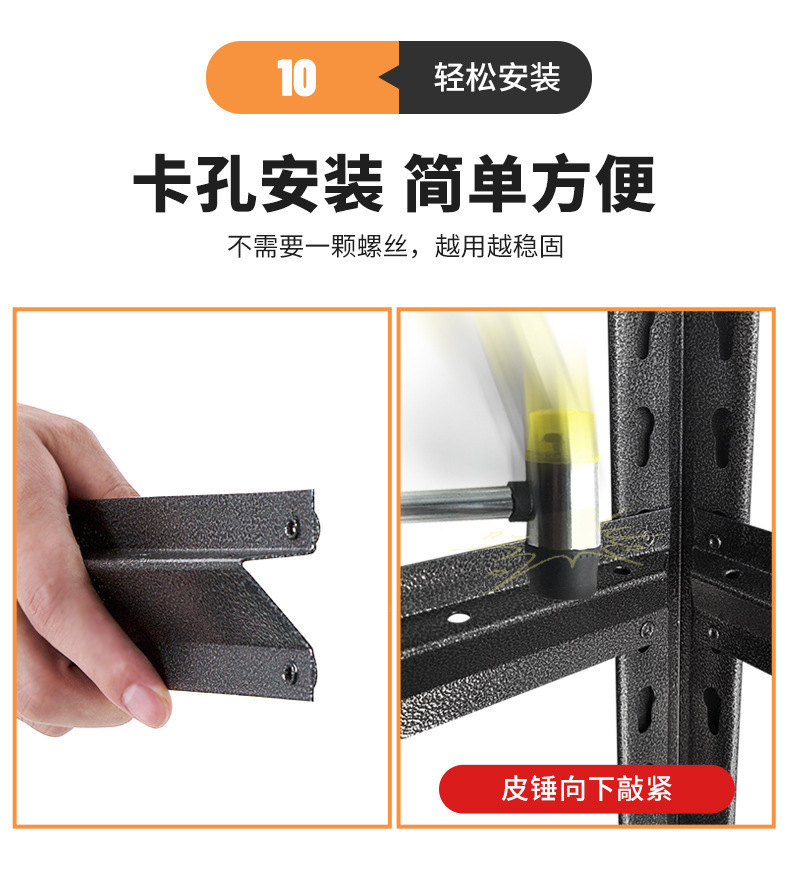 10 轻松安装

卡孔安装 简单方便

不需要一颗螺丝，越用越稳固

皮锤向下敲紧