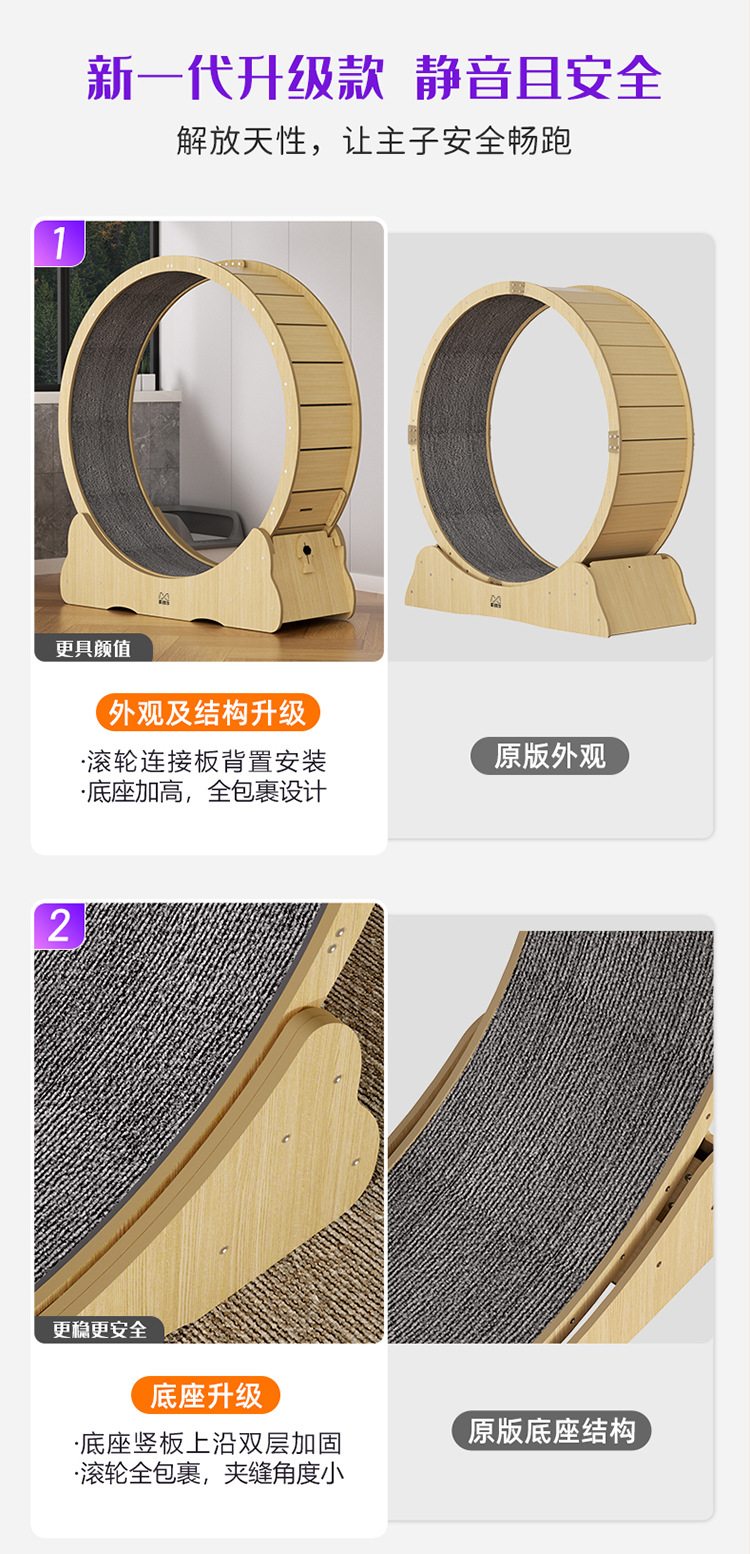 新一代升级款 静音且安全

解放天性，让主子安全畅跑

1

更具颜值

外观及结构升级

·滚轮连接板背置安装
·底座加高，全包裹设计

原版外观

2

更稳更安全

底座升级

·底座竖板上沿双层加固
·滚轮全包裹，夹缝角度小

原版底座结构