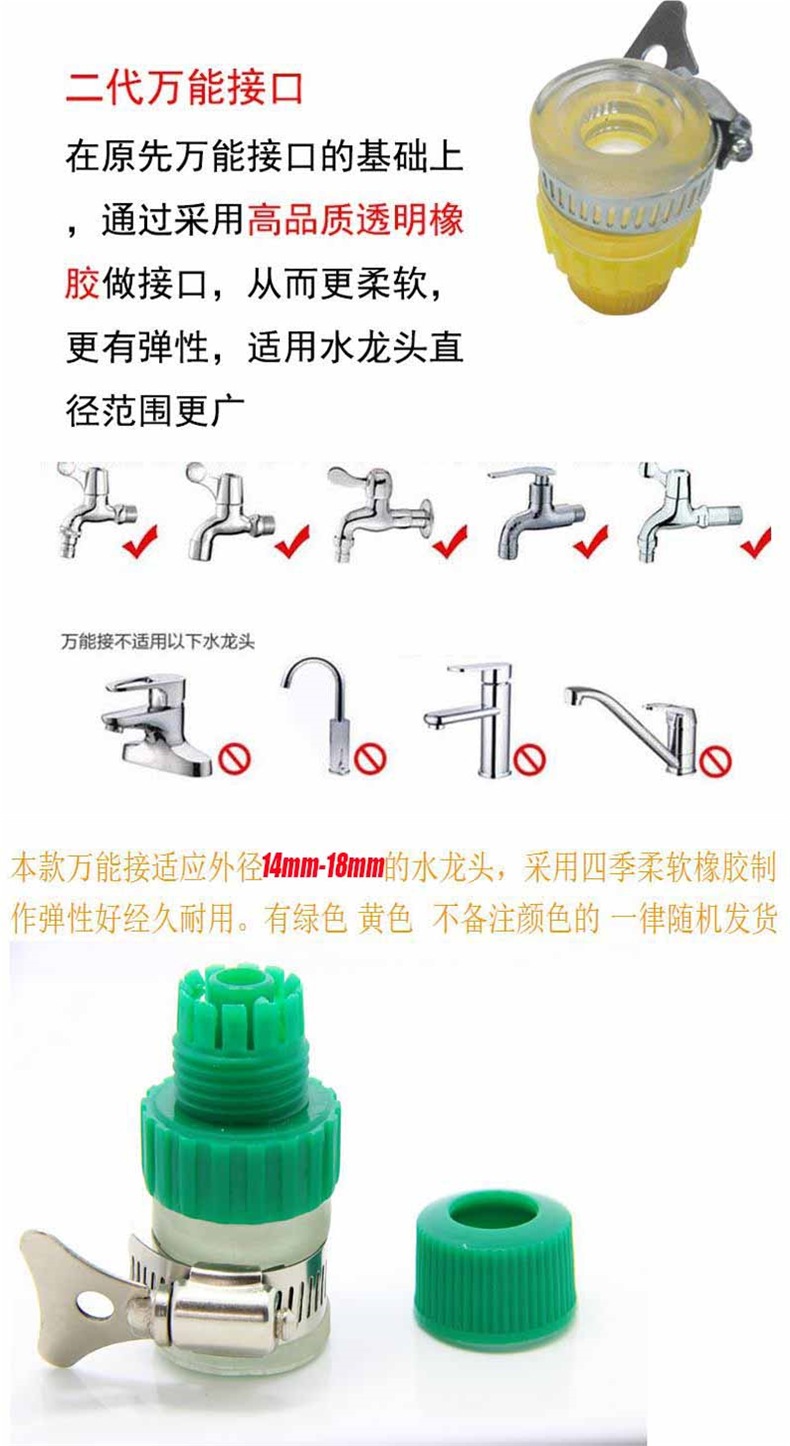 二代万能接口

在原先万能接口的基础上，通过采用高品质透明橡胶做接口，从而更柔软，更有弹性，适用水龙头直径范围更广

万能接不适用以下水龙头

本款万能接适应外径14mm-18mm的水龙头，采用四季柔软橡胶制作弹性好经久耐用。有绿色 黄色 不备注颜色的 一律随机发货