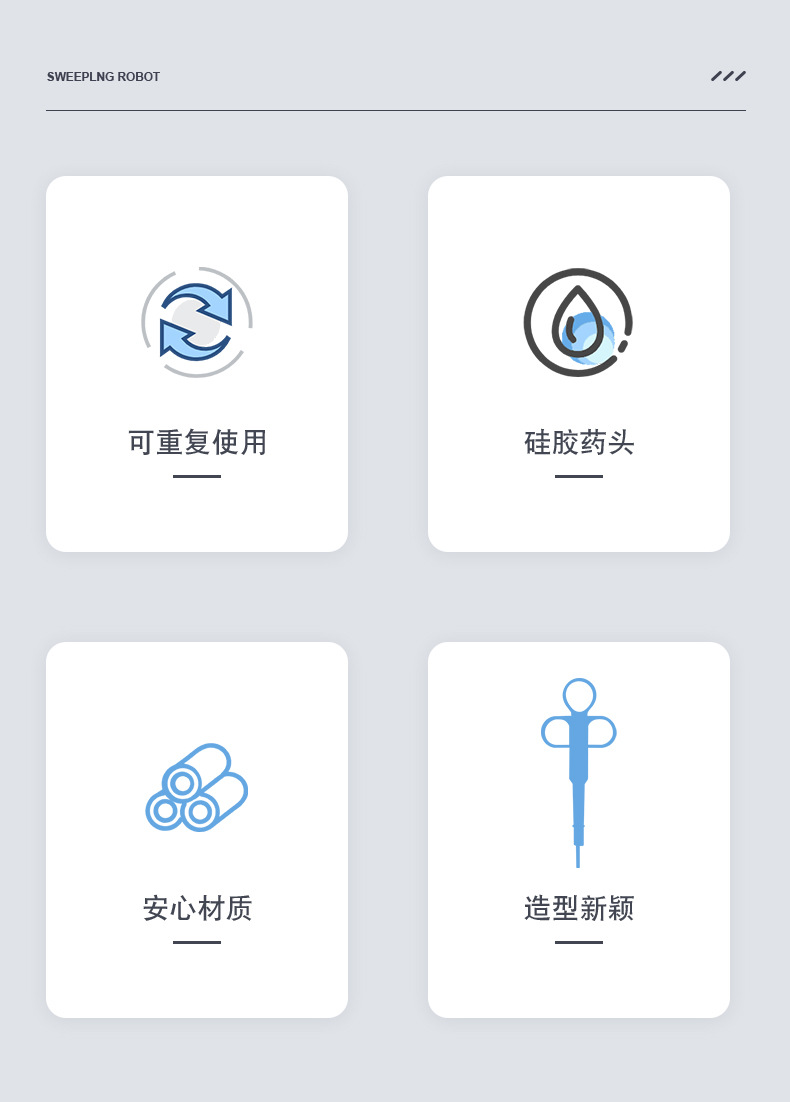 SWEEPLNG ROBOT

可重复使用

硅胶药头

安心材质

造型新颖