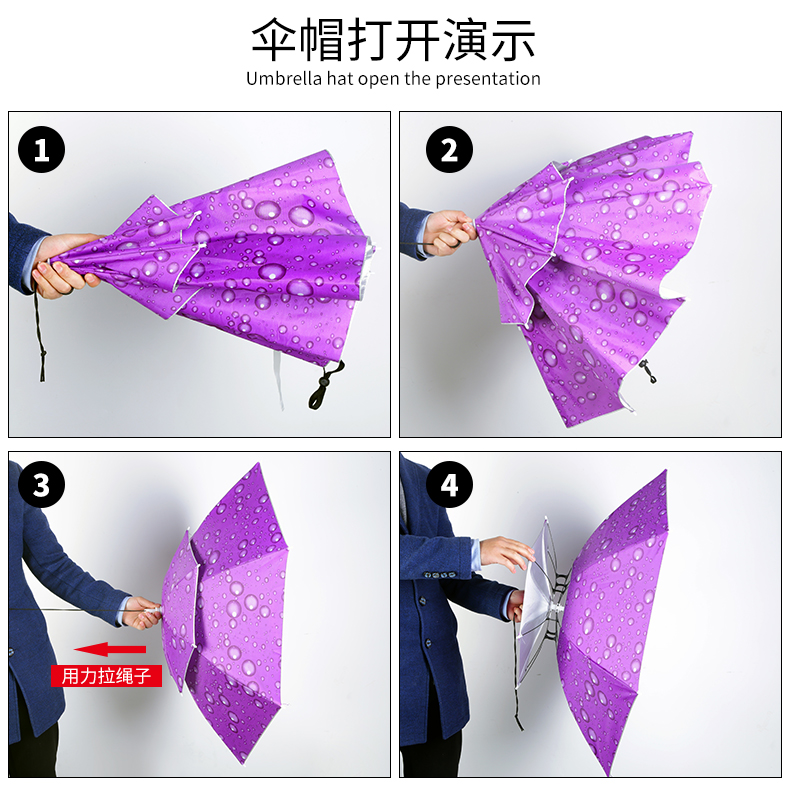 伞帽打开演示
Umbrella hat open the presentation

1

2

3

用力拉绳子

4