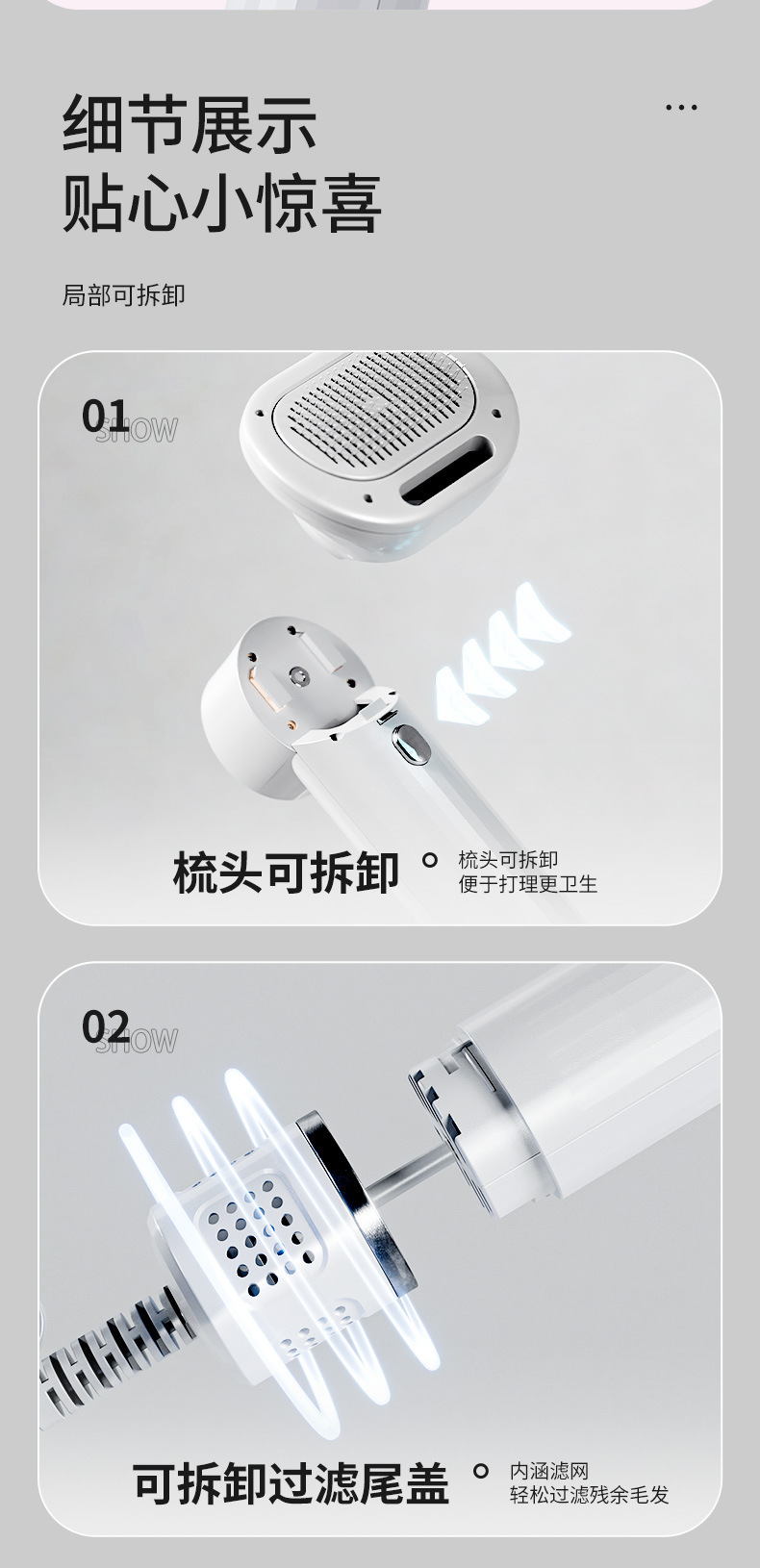 细节展示
贴心小惊喜

...

局部可拆卸

01 SHOW

梳头可拆卸

梳头可拆卸
便于打理更卫生

02 SHOW

可拆卸过滤尾盖

内涵滤网
轻松过滤残余毛发