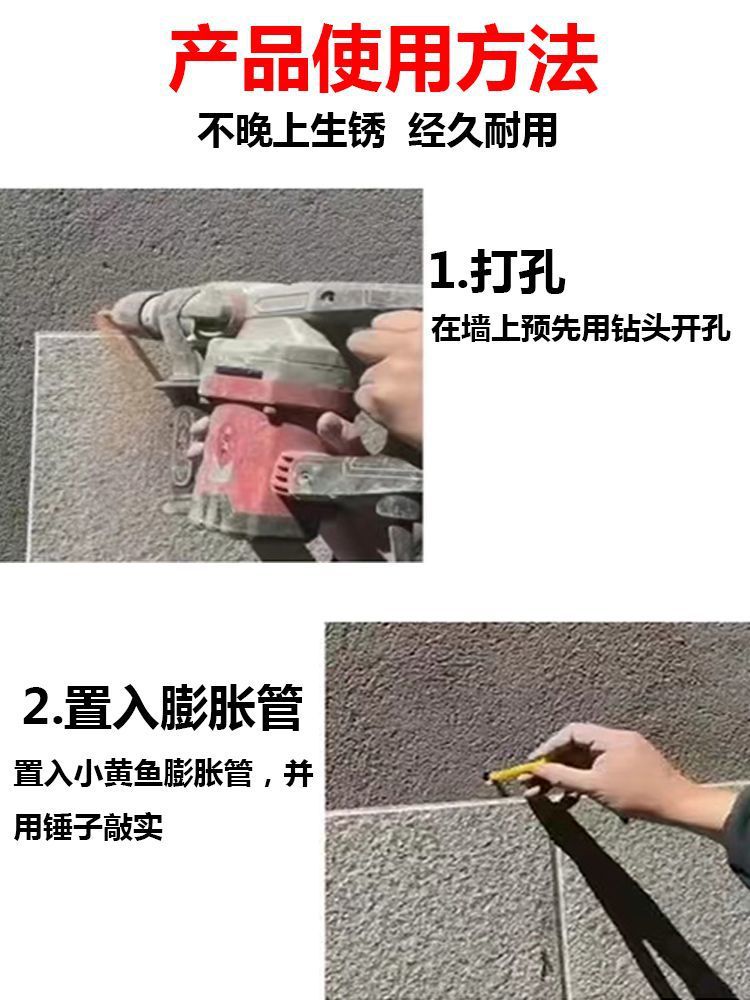 产品使用方法
不晚上生锈 经久耐用

1.打孔
在墙上预先用钻头开孔

2.置入膨胀管
置入小黄鱼膨胀管，并用锤子敲实