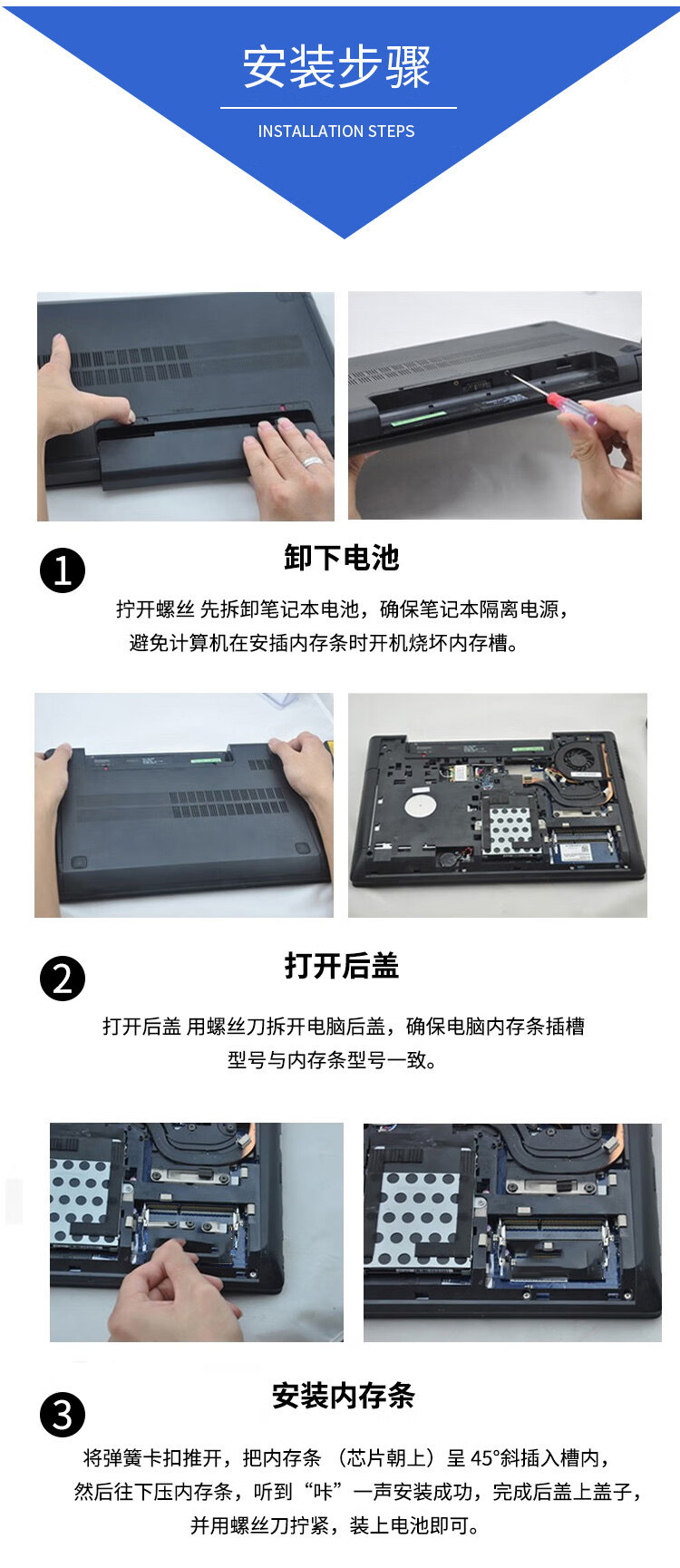 安装步骤

INSTALLATION STEPS

1

卸下电池

拧开螺丝 先拆卸笔记本电池，确保笔记本隔离电源，避免计算机在安插内存条时开机烧坏内存槽。

2

打开后盖

打开后盖 用螺丝刀拆开电脑后盖，确保电脑内存条插槽型号与内存条型号一致。

3

安装内存条

将弹簧卡扣推开，把内存条 （芯片朝上）呈 45°斜插入槽内，然后往下压内存条，听到“咔”一声安装成功，完成后盖上盖子，并用螺丝刀拧紧，装上电池即可。