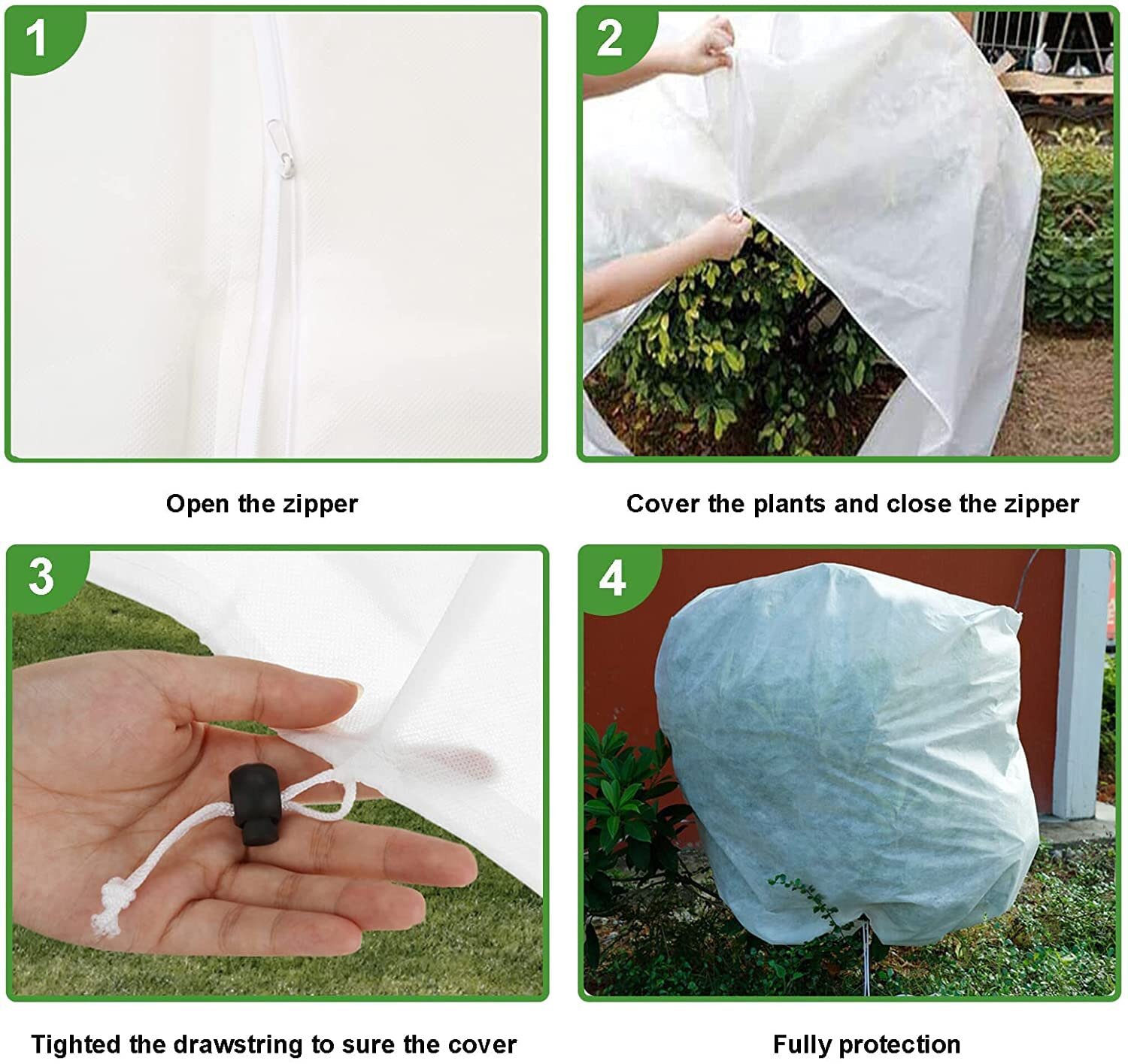 1

Open the zipper

2

Cover the plants and close the zipper

3

Tighted the drawstring to sure the cover

4

Fully protection