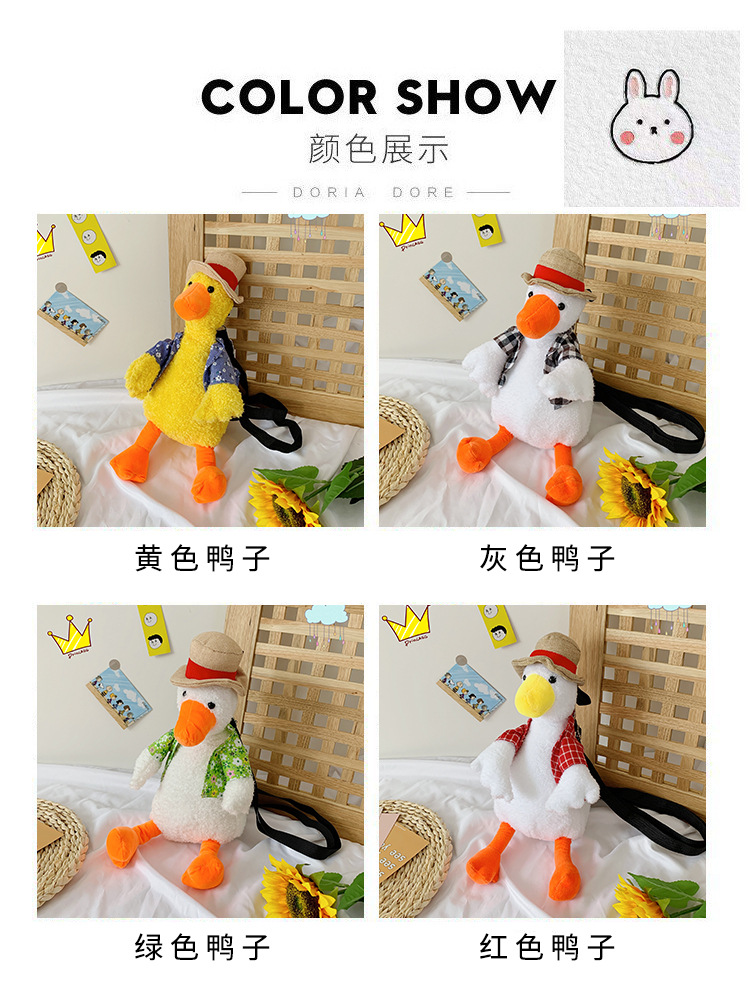 COLOR SHOW
颜色展示
DORIA DORE

黄色鸭子

灰色鸭子

绿色鸭子

红色鸭子