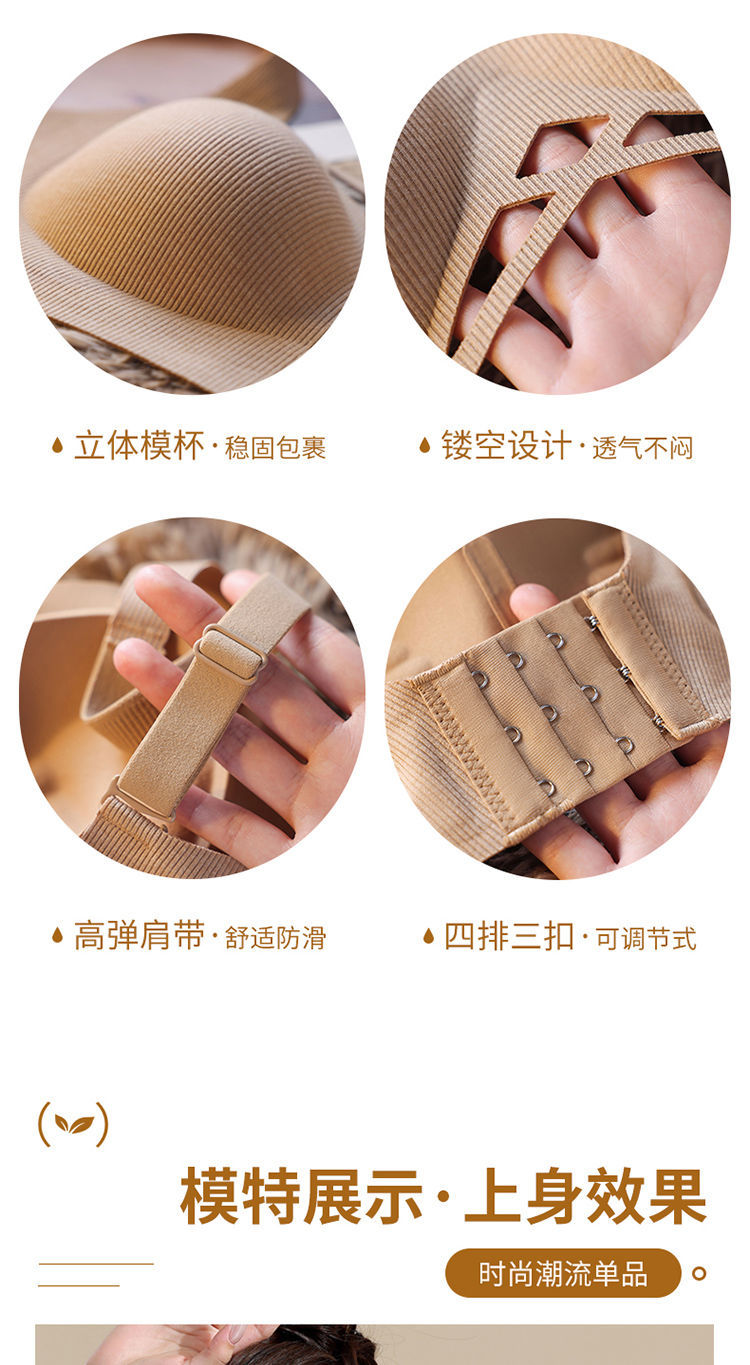 立体模杯 · 稳固包裹

镂空设计 · 透气不闷

高弹肩带 · 舒适防滑

四排三扣 · 可调节式

模特展示 · 上身效果

时尚潮流单品