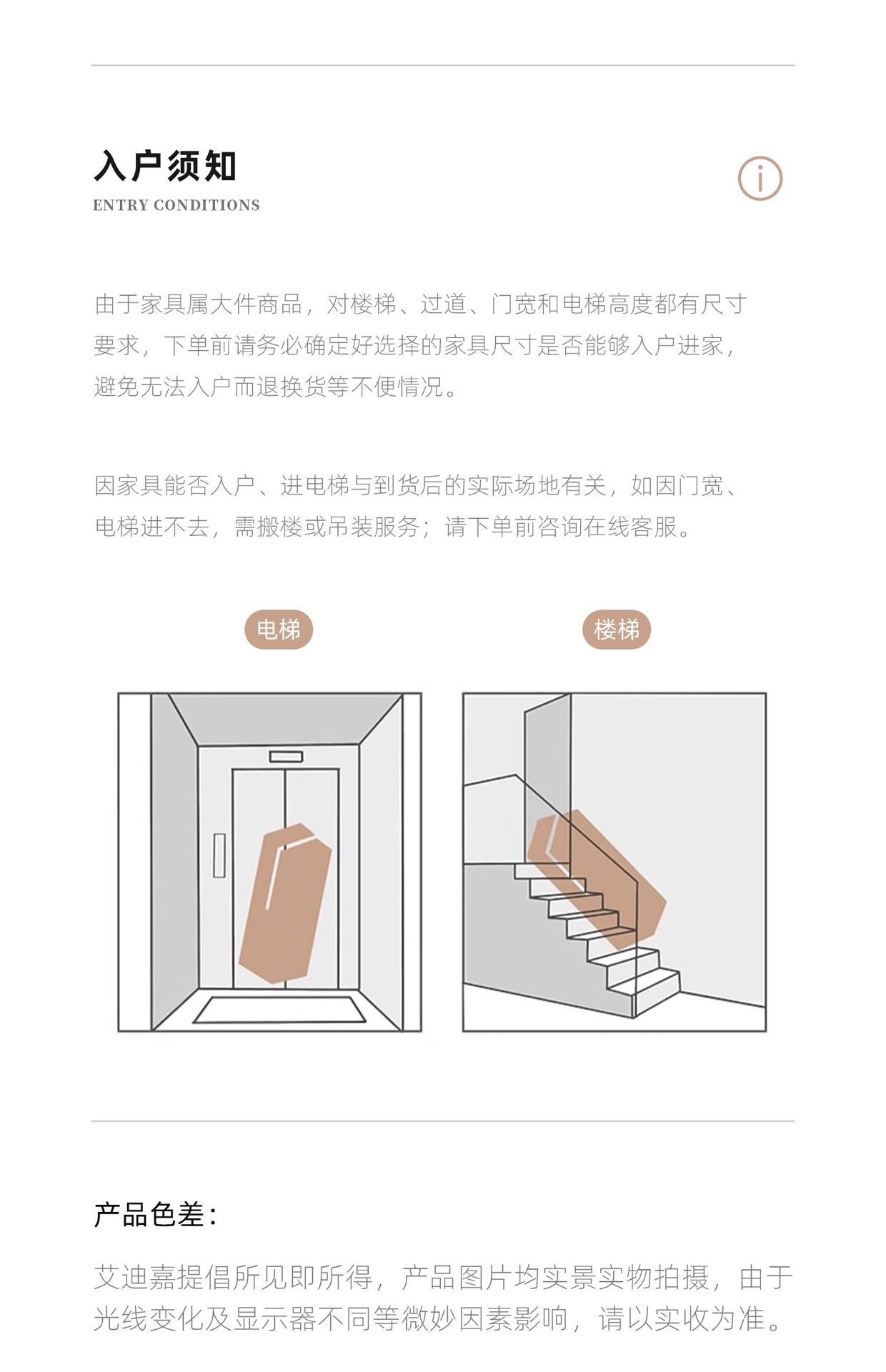 入户须知
ENTRY CONDITIONS

由于家具属大件商品，对楼梯、过道、门宽和电梯高度都有尺寸要求，下单前请务必确定好选择的家具尺寸是否能够入户进家，避免无法入户而退换货等不便情况。

因家具能否入户、进电梯与到货后的实际场地有关，如因门宽、电梯进不去，需搬楼或吊装服务；请下单前咨询在线客服。

电梯

楼梯

产品色差：

艾迪嘉提倡所见即所得，产品图片均实景实物拍摄，由于光线变化及显示器不同等微妙因素影响，请以实收为准。