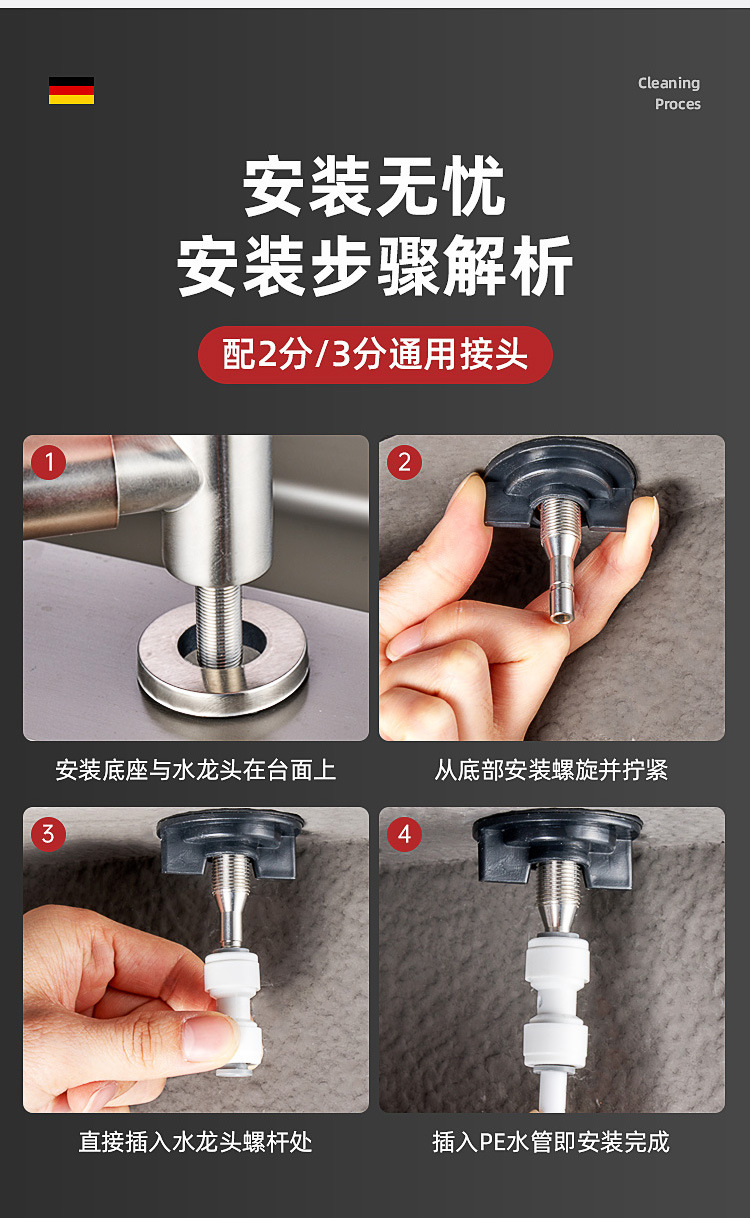 Cleaning
Proces

安装无忧
安装步骤解析

配2分/3分通用接头

1
安装底座与水龙头在台面上

2
从底部安装螺旋并拧紧

3
直接插入水龙头螺杆处

4
插入PE水管即安装完成