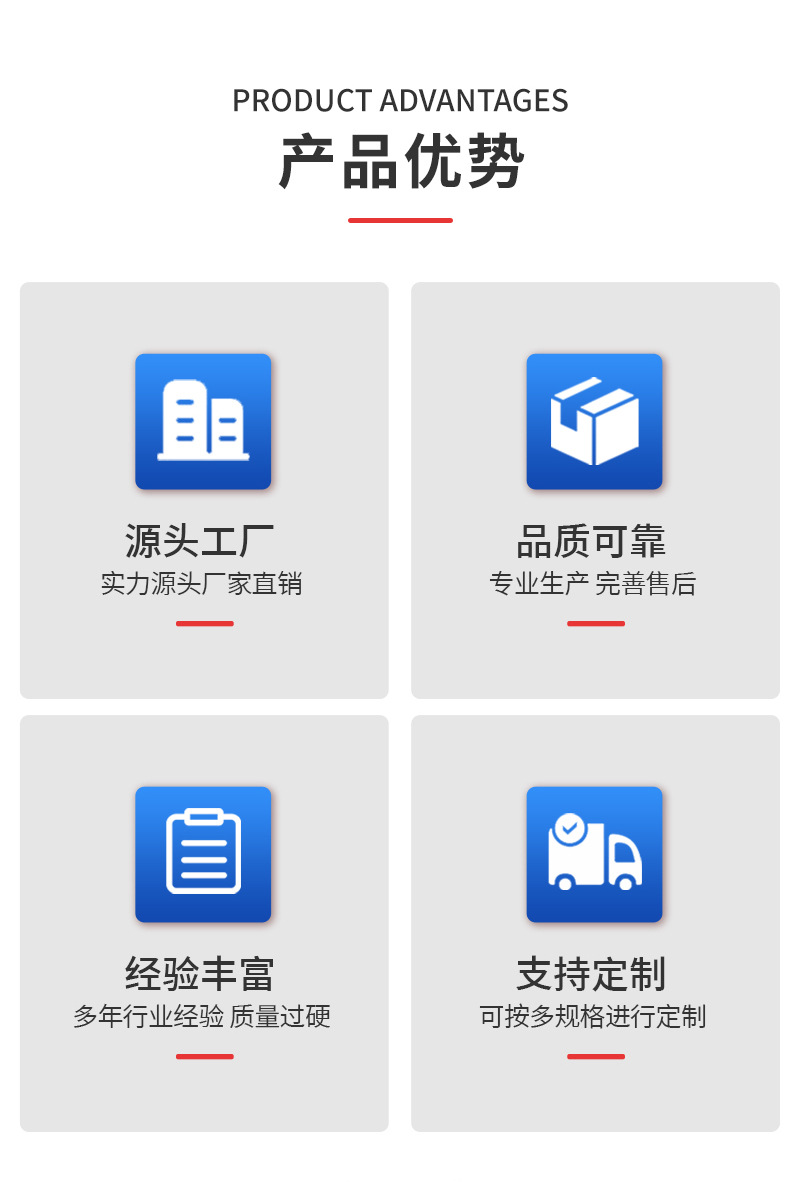 PRODUCT ADVANTAGES
产品优势

源头工厂
实力源头厂家直销

品质可靠
专业生产 完善售后

经验丰富
多年行业经验 质量过硬

支持定制
可按多规格进行定制