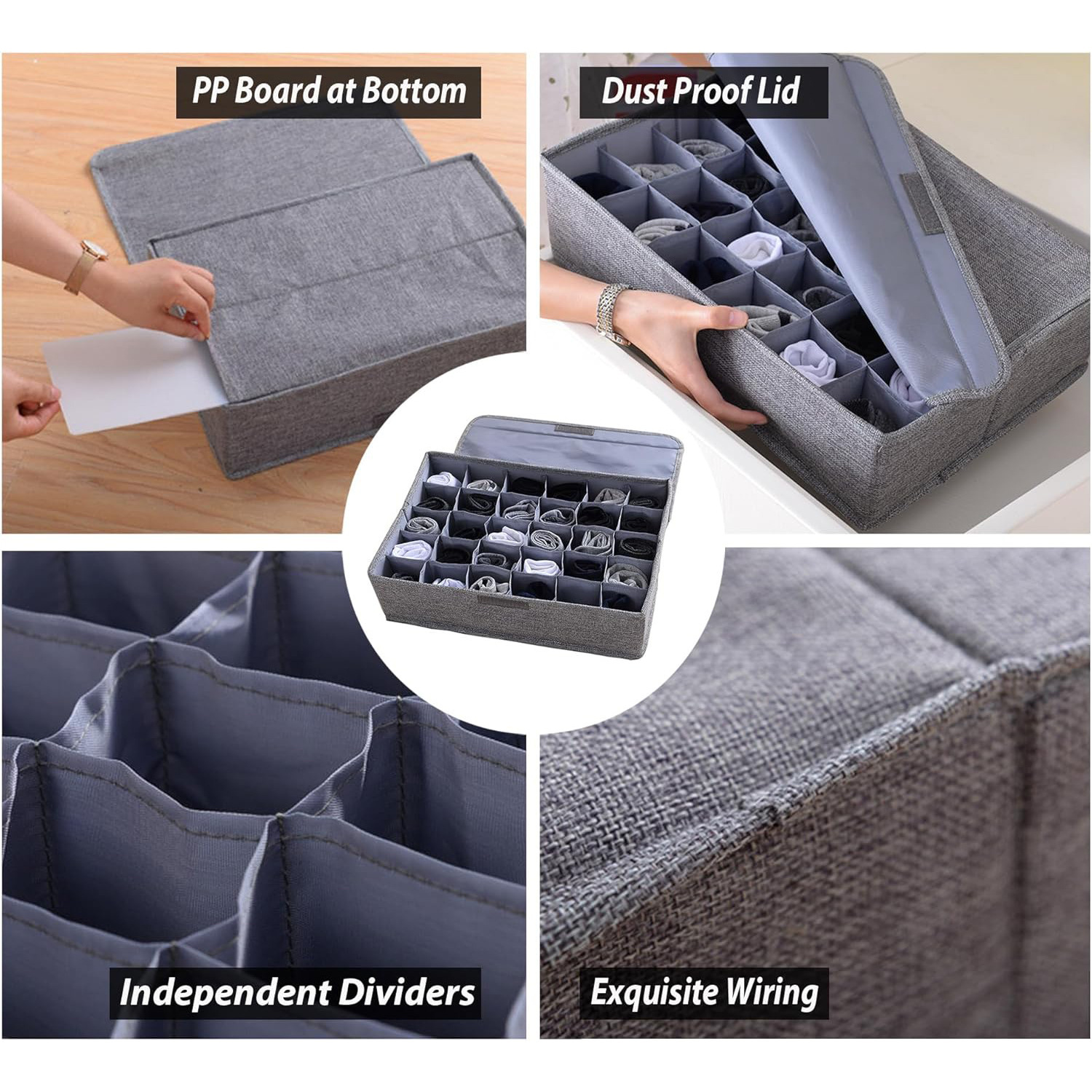 PP Board at Bottom

Dust Proof Lid

Independent Dividers

Exquisite Wiring