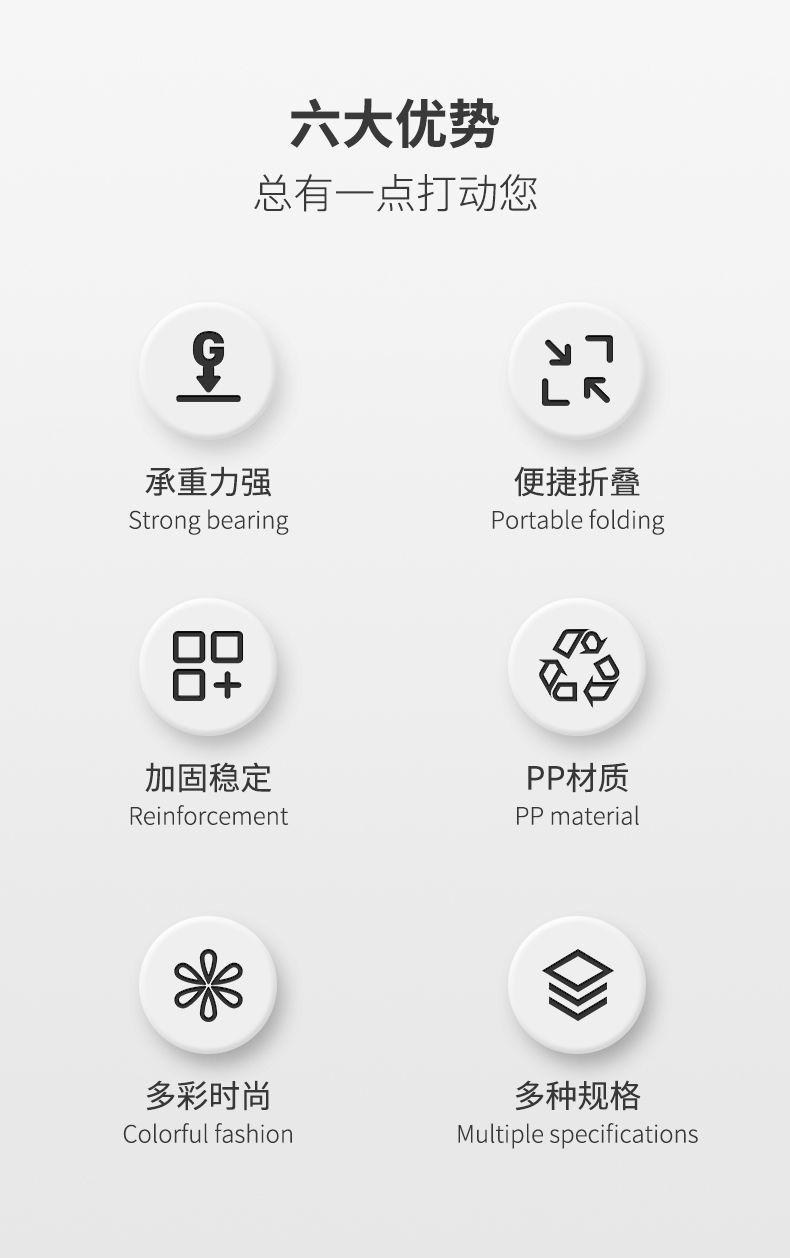 六大优势
总有一点打动您

G

承重力强
Strong bearing

便捷折叠
Portable folding

加固稳定
Reinforcement

PP材质
PP material

多彩时尚
Colorful fashion

多种规格
Multiple specifications