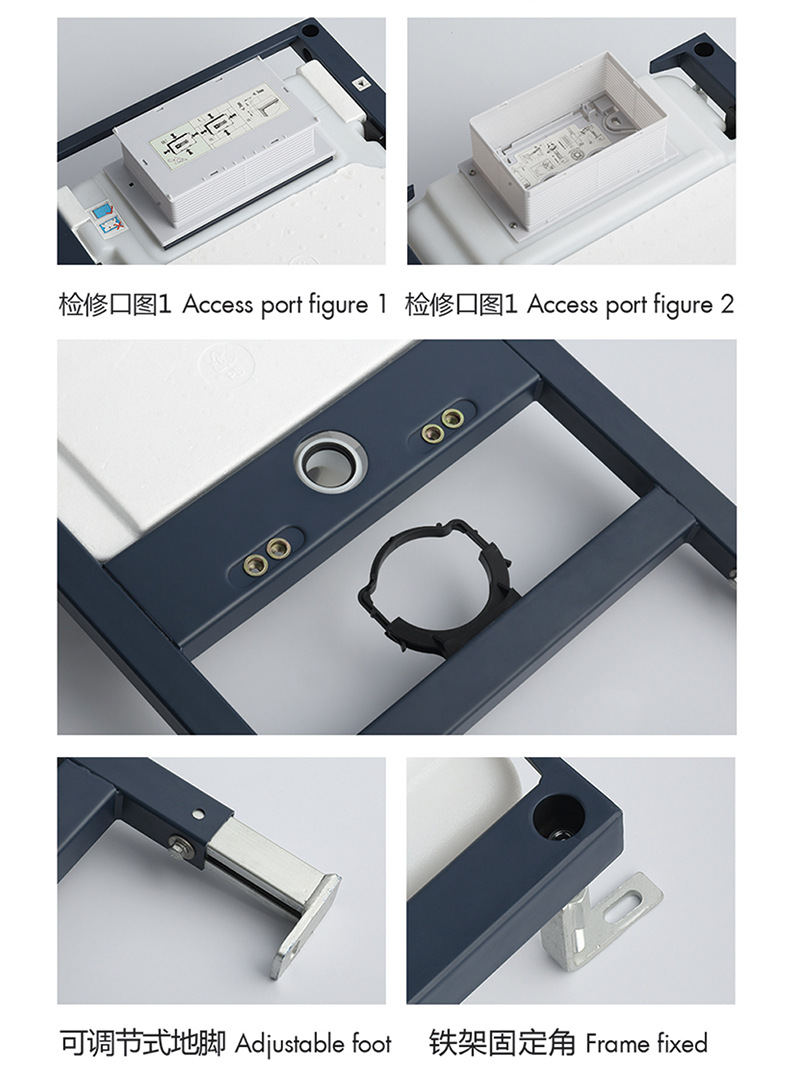 检修口图1 Access port figure 1

检修口图1 Access port figure 2

可调节式地脚 Adjustable foot

铁架固定角 Frame fixed