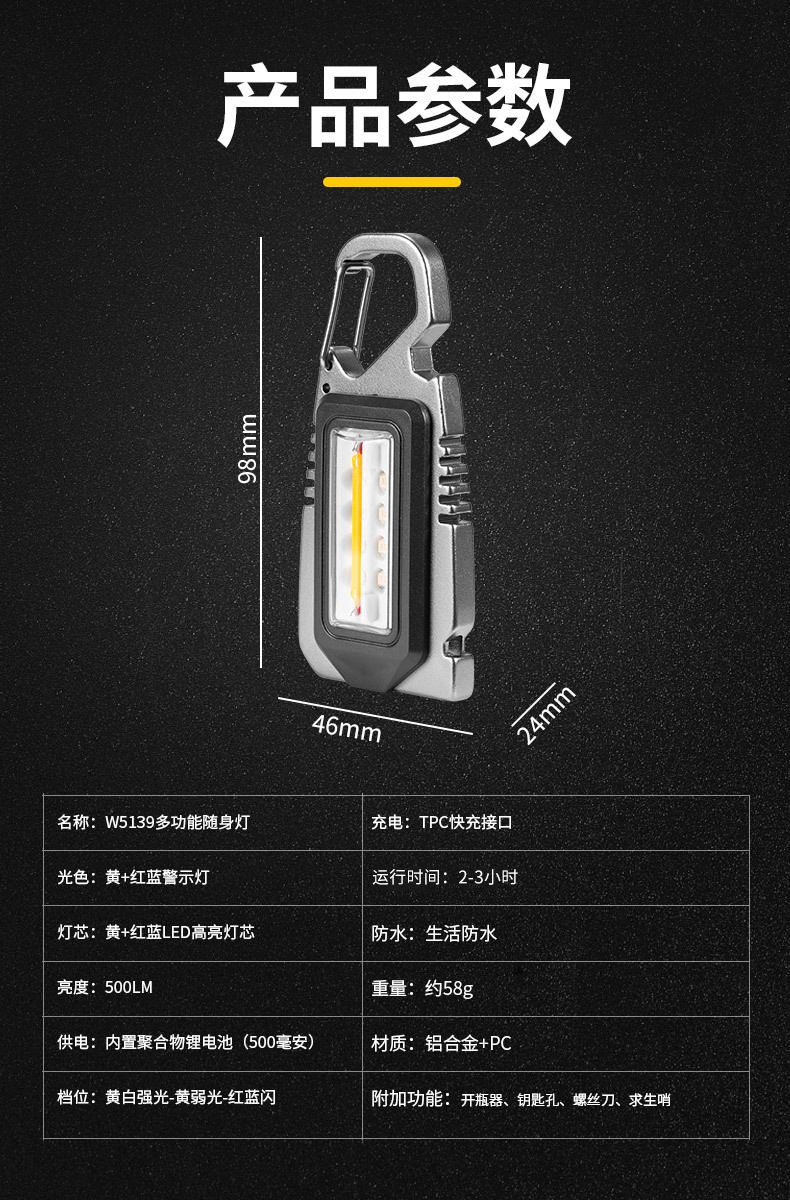 产品参数

98mm

46mm

24mm

| 名称：W5139多功能随身灯 | 充电：TPC快充接口 |
|---|---|
| 光色：黄+红蓝警示灯 | 运行时间：2-3小时 |
| 灯芯：黄+红蓝LED高亮灯芯 | 防水：生活防水 |
| 亮度：500LM | 重量：约58g |
| 供电：内置聚合物锂电池（500毫安） | 材质：铝合金+PC |
| 档位：黄白强光-黄弱光-红蓝闪 | 附加功能：开瓶器、钥匙孔、螺丝刀、求生哨 |