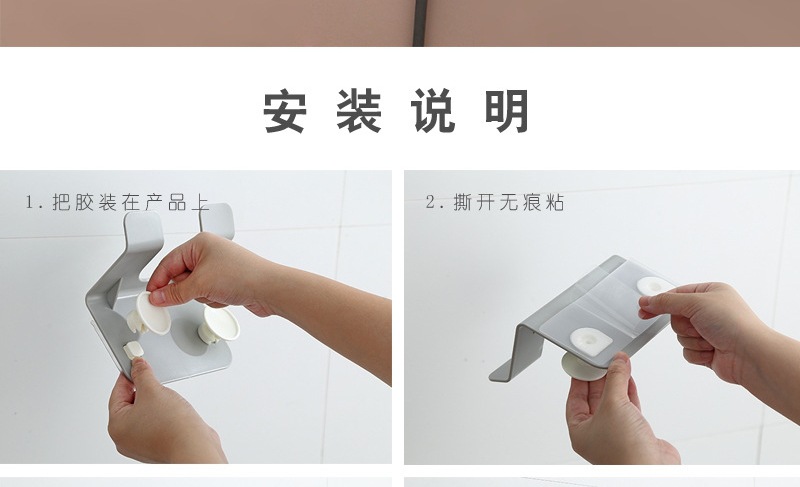 安装说明

1. 把胶装在产品上

2. 撕开无痕粘