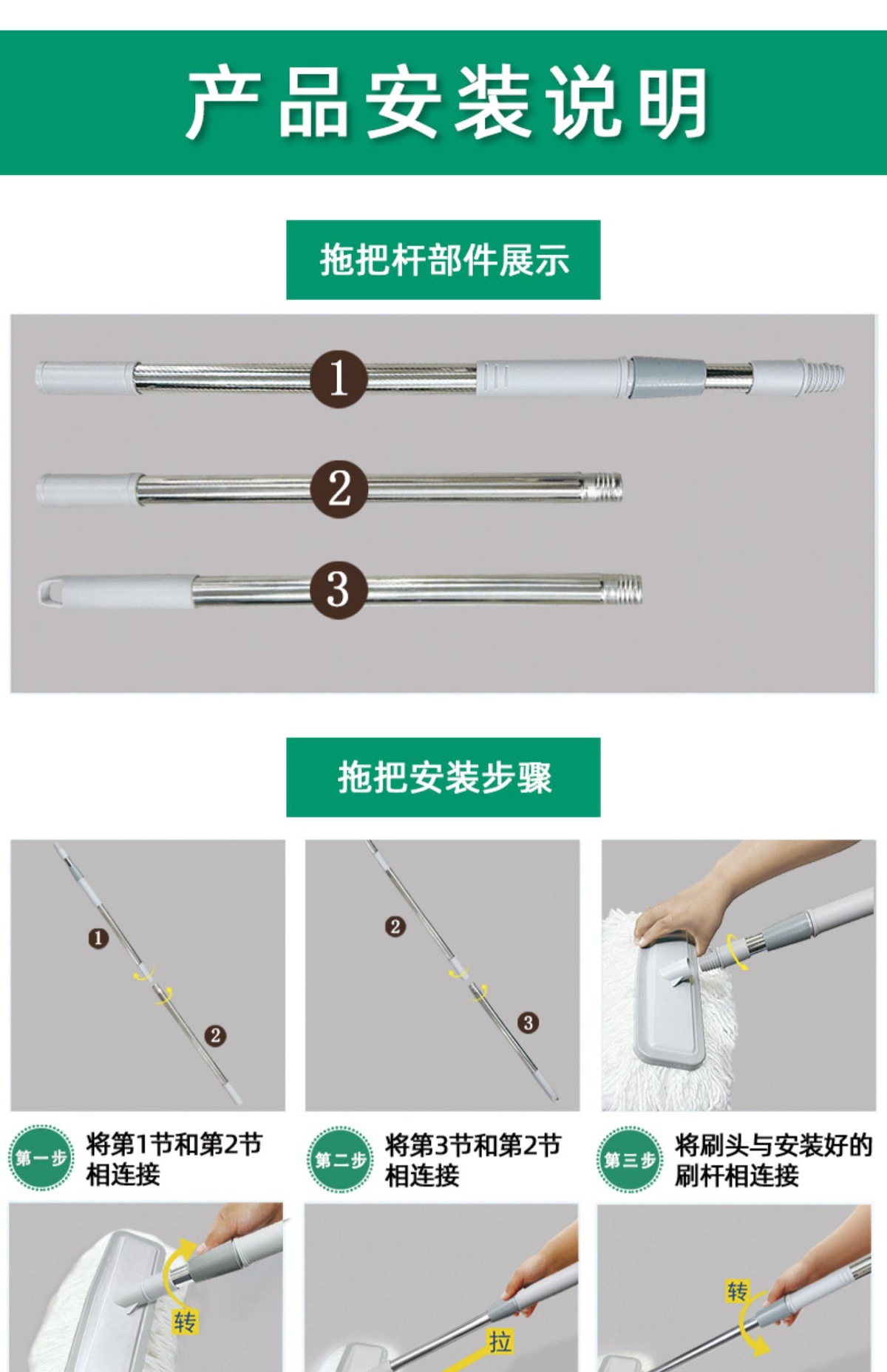 产品安装说明

拖把杆部件展示

1

2

3

拖把安装步骤

1
2

2
3

第一步 将第1节和第2节相连接

第二步 将第3节和第2节相连接

第三步 将刷头与安装好的刷杆相连接

转

拉

转