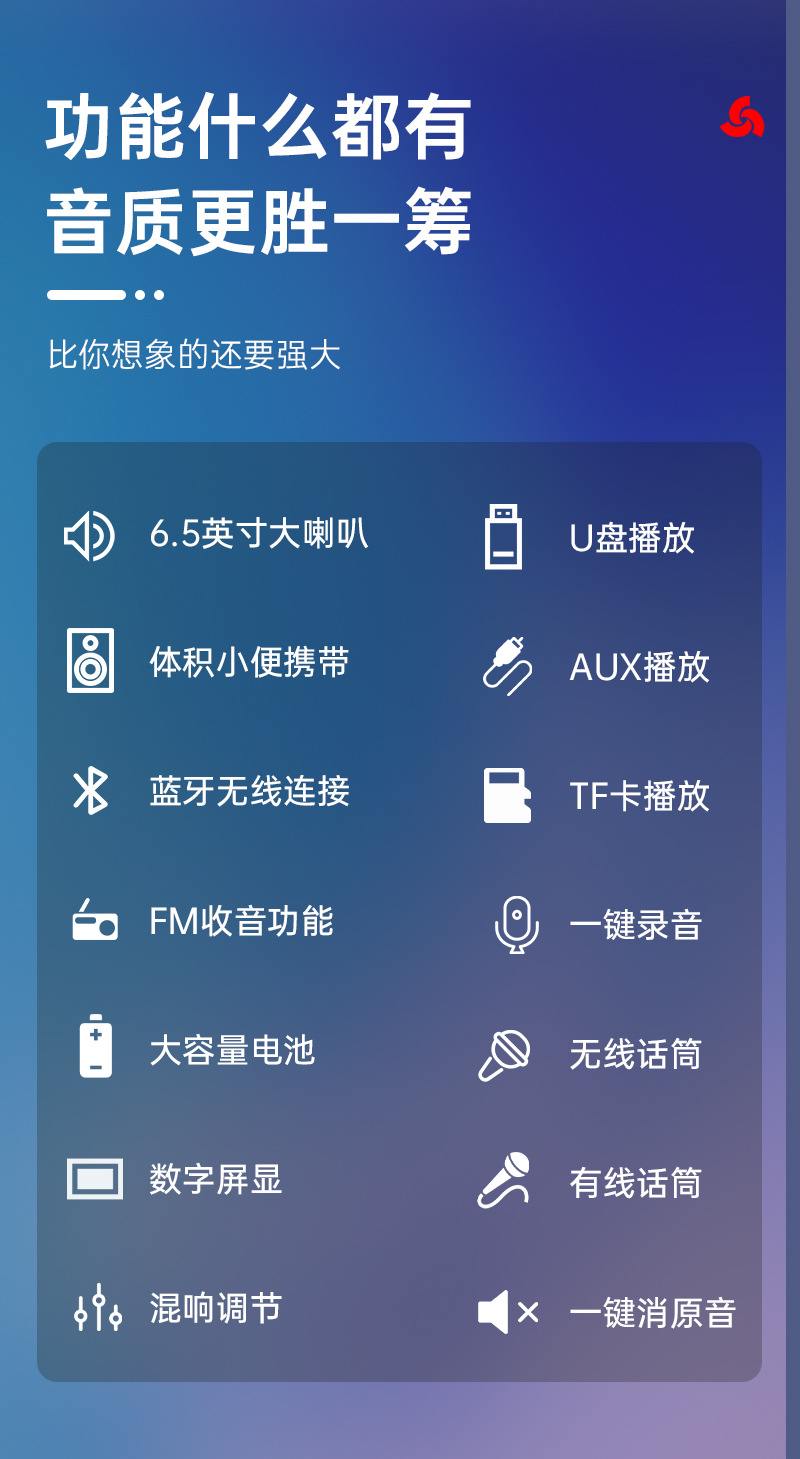 功能什么都有
音质更胜一筹

比你想象的还要强大

6.5英寸大喇叭

体积小便携带

蓝牙无线连接

FM收音功能

大容量电池

数字屏显

混响调节

U盘播放

AUX播放

TF卡播放

一键录音

无线话筒

有线话筒

一键消原音