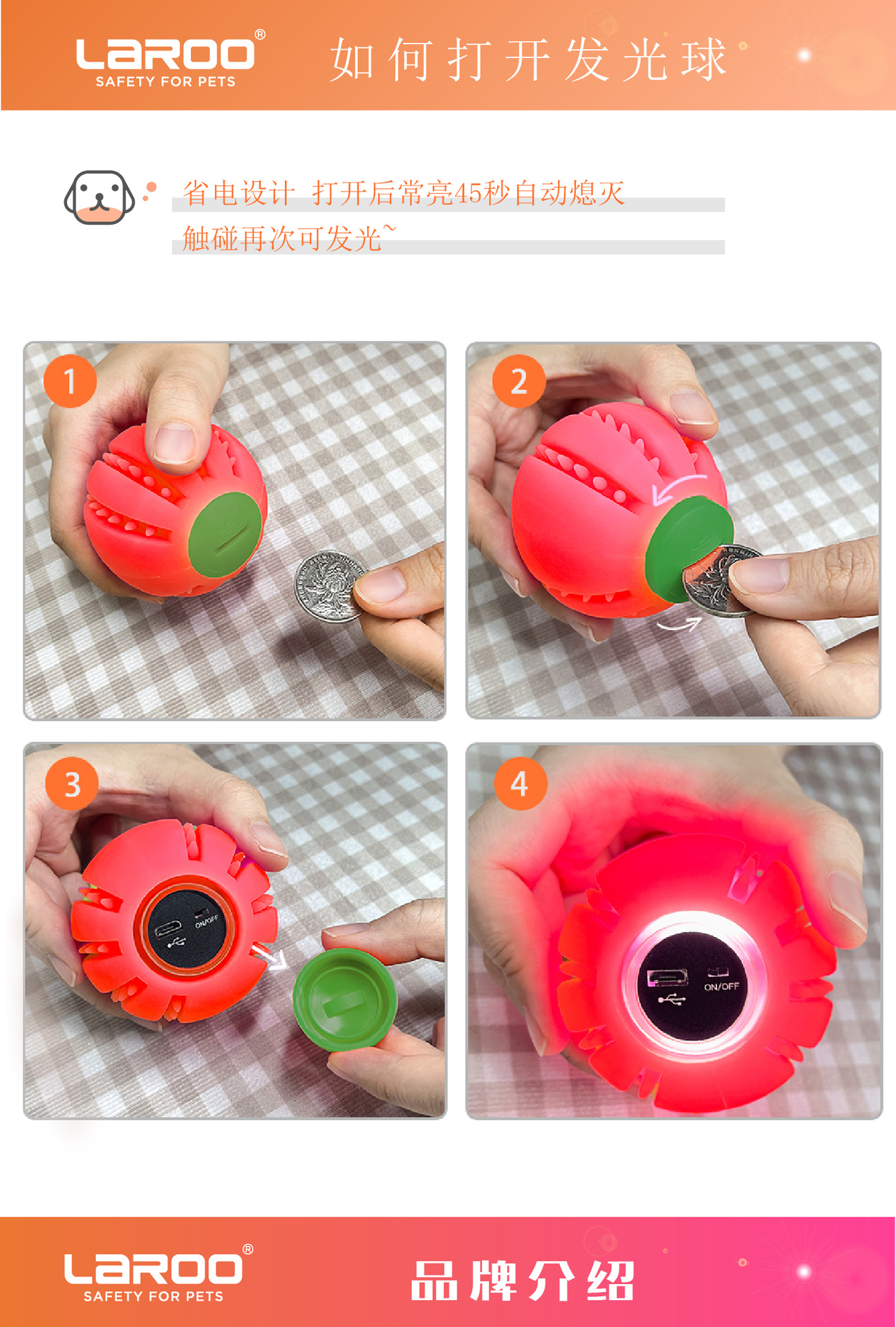 LaROO®
SAFETY FOR PETS

如何打开发光球

省电设计 打开后常亮45秒自动熄灭
触碰再次可发光~

1

2

3

ON/OFF

4

ON/OFF

LaROO®
SAFETY FOR PETS

品牌介绍