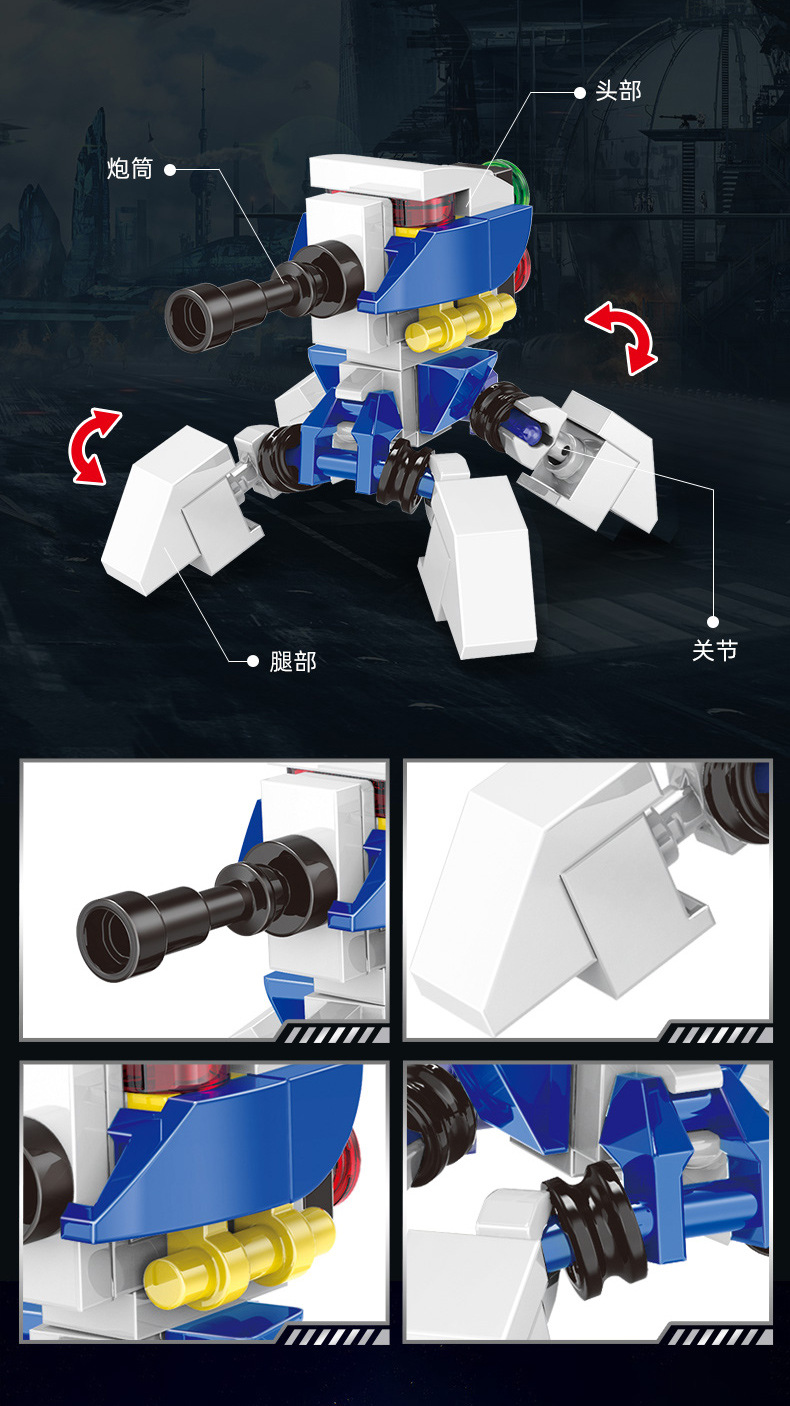 头部

炮筒

腿部

关节