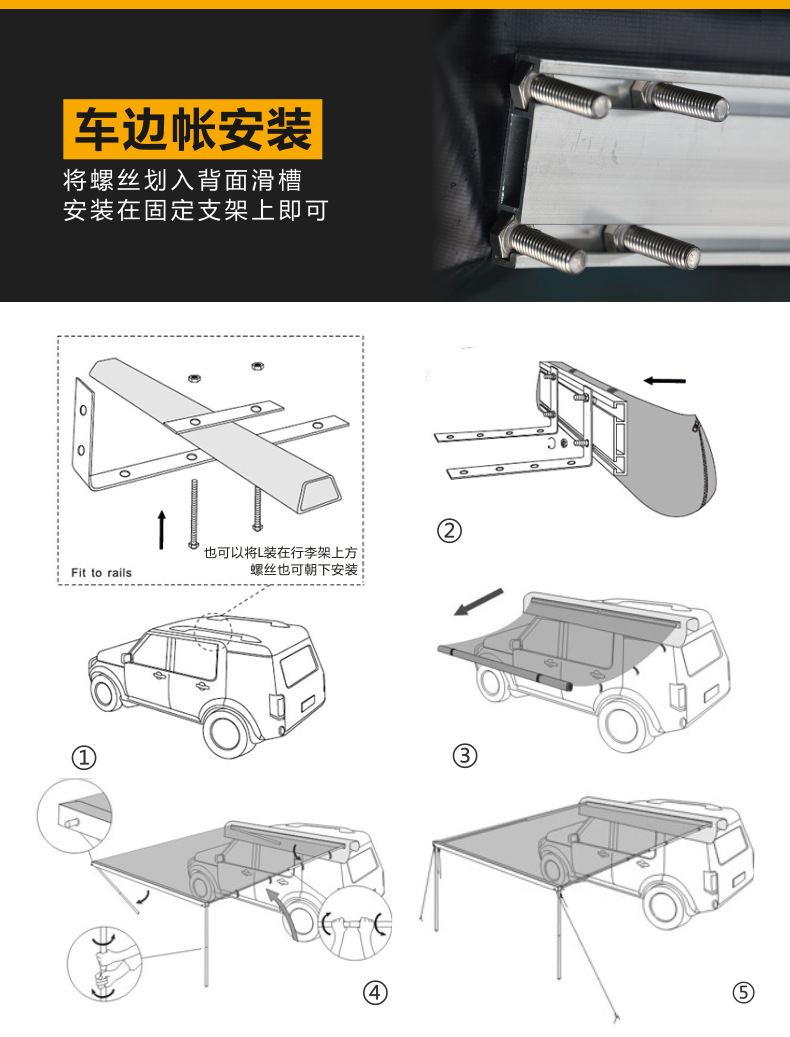 车边帐安装
将螺丝划入背面滑槽
安装在固定支架上即可

Fit to rails
也可以将L装在行李架上方
螺丝也可朝下安装

②

①

③

④

⑤