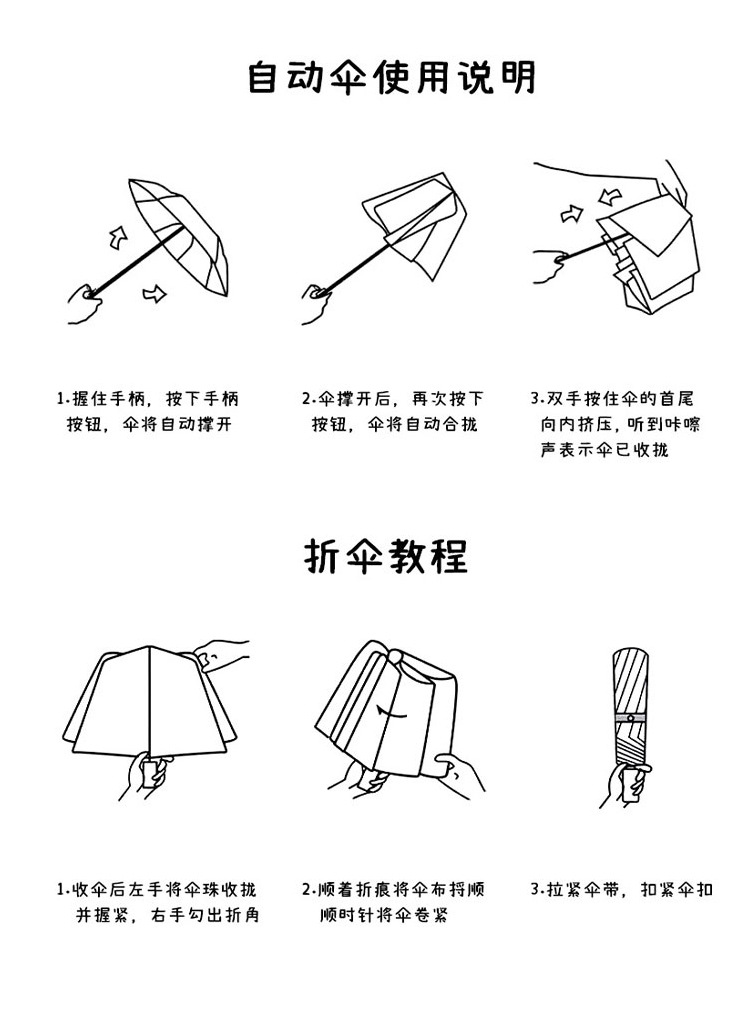 自动伞使用说明

1.握住手柄，按下手柄按钮，伞将自动撑开

2.伞撑开后，再次按下按钮，伞将自动合拢

3.双手按住伞的首尾向内挤压，听到咔嚓声表示伞已收拢

折伞教程

1.收伞后左手将伞珠收拢并握紧，右手勾出折角

2.顺着折痕将伞布捋顺顺时针将伞卷紧

3.拉紧伞带，扣紧伞扣