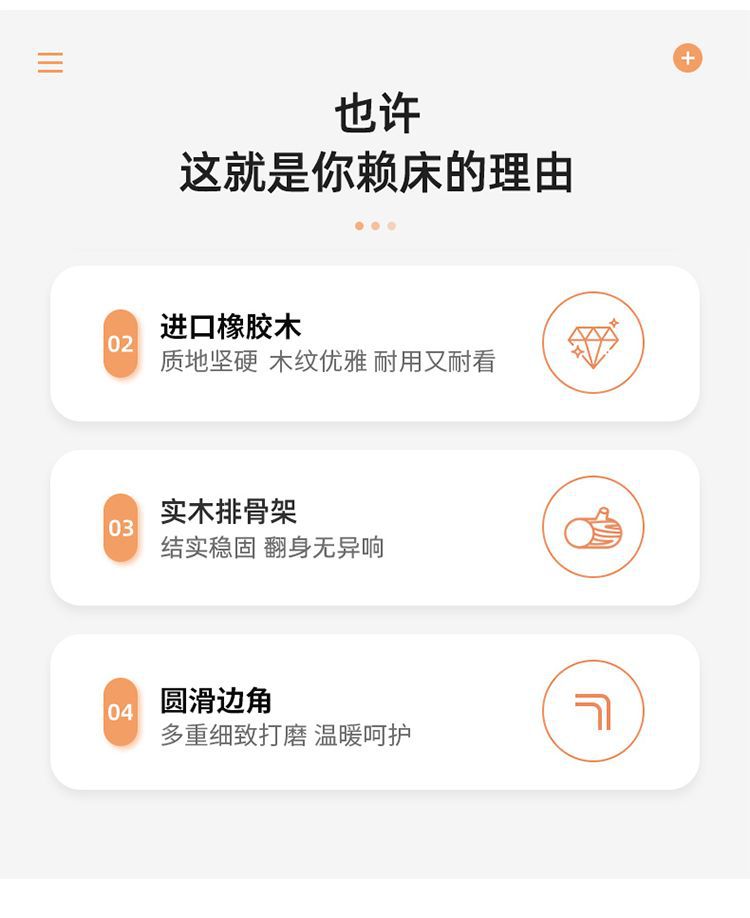 也许
这就是你赖床的理由

02
进口橡胶木
质地坚硬 木纹优雅 耐用又耐看

03
实木排骨架
结实稳固 翻身无异响

04
圆滑边角
多重细致打磨 温暖呵护