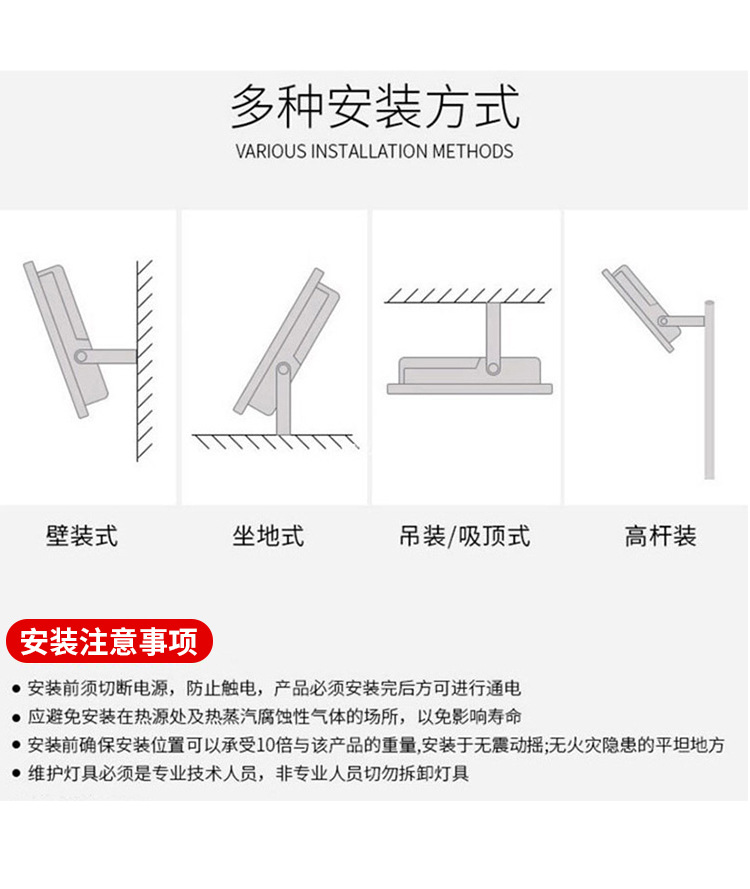 多种安装方式
VARIOUS INSTALLATION METHODS

壁装式

坐地式

吊装/吸顶式

高杆装

安装注意事项

● 安装前须切断电源，防止触电，产品必须安装完后方可进行通电
● 应避免安装在热源处及热蒸汽腐蚀性气体的场所，以免影响寿命
● 安装前确保安装位置可以承受10倍与该产品的重量,安装于无震动摇;无火灾隐患的平坦地方
● 维护灯具必须是专业技术人员，非专业人员切勿拆卸灯具