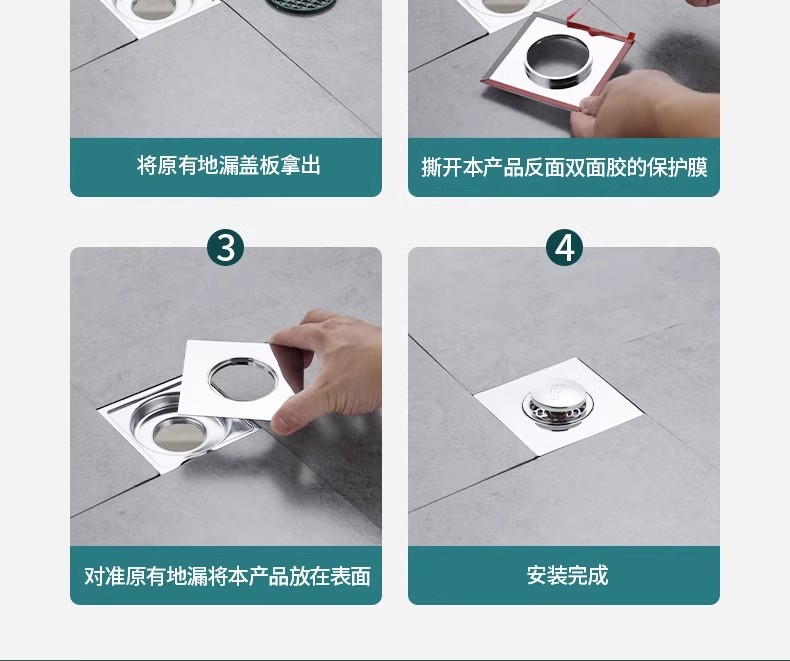 将原有地漏盖板拿出

撕开本产品反面双面胶的保护膜

3

对准原有地漏将本产品放在表面

4

安装完成