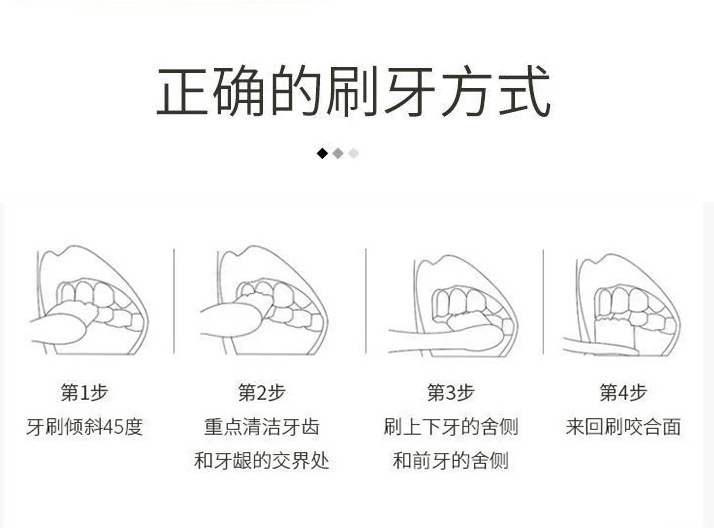 正确的刷牙方式

第1步
牙刷倾斜45度

第2步
重点清洁牙齿和牙龈的交界处

第3步
刷上下牙的舍侧和前牙的舍侧

第4步
来回刷咬合面