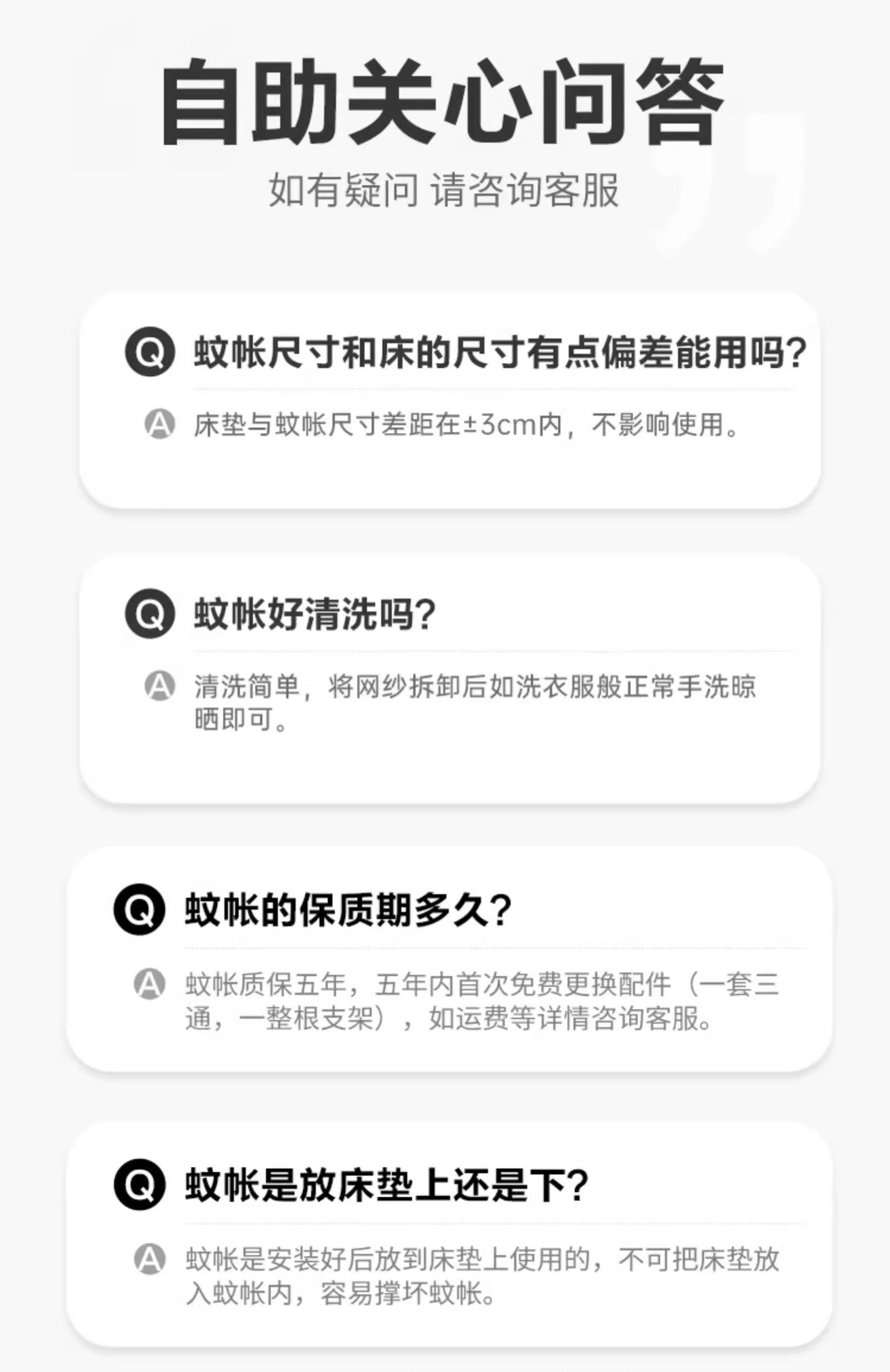 自助关心问答

如有疑问 请咨询客服

Q 蚊帐尺寸和床的尺寸有点偏差能用吗?

A 床垫与蚊帐尺寸差距在±3cm内，不影响使用。

Q 蚊帐好清洗吗?

A 清洗简单，将网纱拆卸后如洗衣服般正常手洗晾晒即可。

Q 蚊帐的保质期多久?

A 蚊帐质保五年，五年内首次免费更换配件（一套三通，一整根支架），如运费等详情咨询客服。

Q 蚊帐是放床垫上还是下?

A 蚊帐是安装好后放到床垫上使用的，不可把床垫放入蚊帐内，容易撑坏蚊帐。