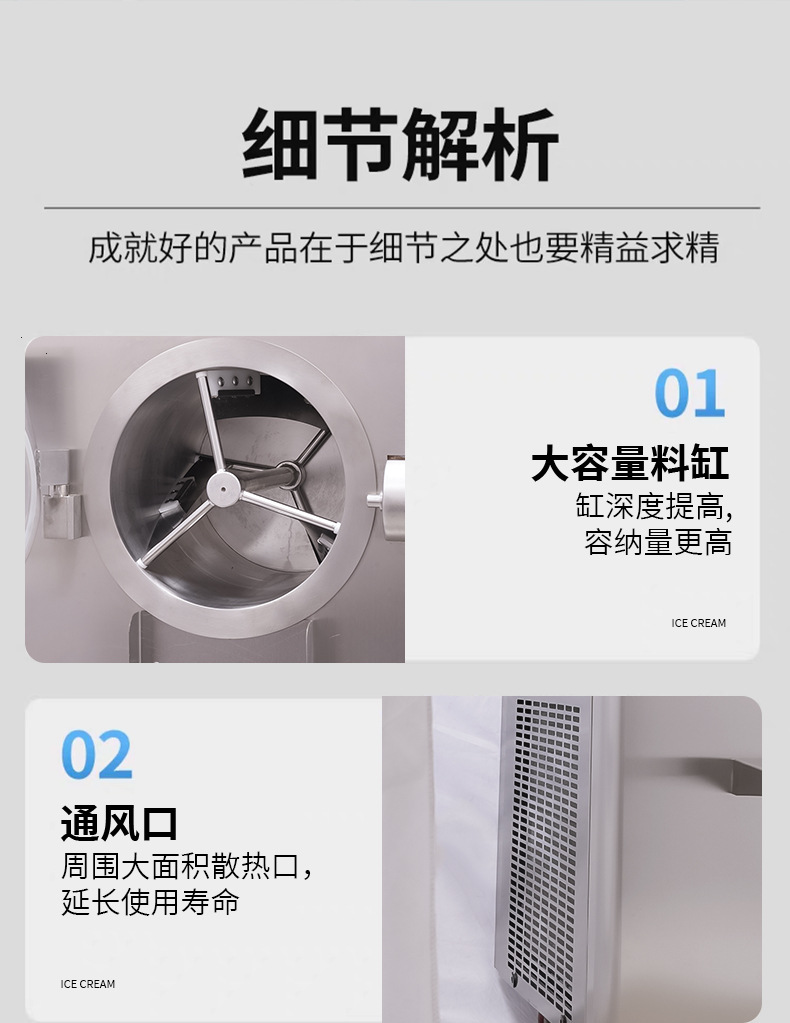 细节解析

成就好的产品在于细节之处也要精益求精

01

大容量料缸

缸深度提高,
容纳量更高

ICE CREAM

02

通风口

周围大面积散热口,
延长使用寿命

ICE CREAM