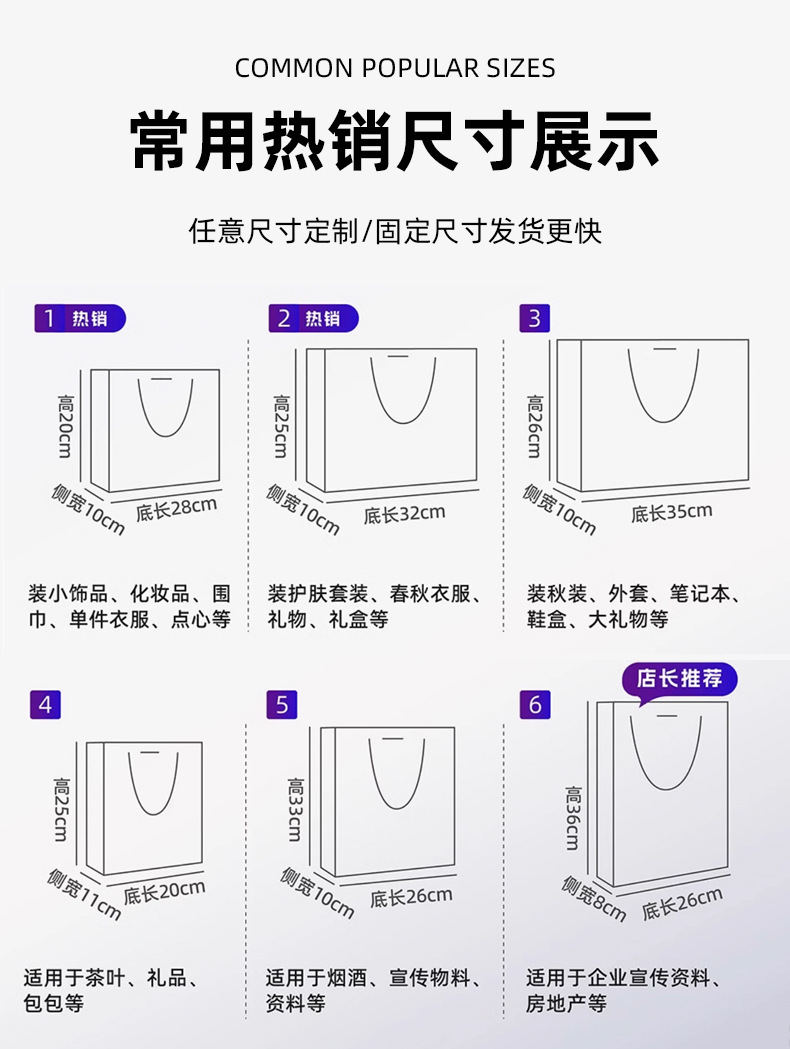 COMMON POPULAR SIZES

常用热销尺寸展示

任意尺寸定制/固定尺寸发货更快

1 热销

高20cm
侧宽10cm
底长28cm

装小饰品、化妆品、围巾、单件衣服、点心等

2 热销

高25cm
侧宽10cm
底长32cm

装护肤套装、春秋衣服、礼物、礼盒等

3

高26cm
侧宽10cm
底长35cm

装秋装、外套、笔记本、鞋盒、大礼物等

4

高25cm
侧宽11cm
底长20cm

适用于茶叶、礼品、包包等

5

高33cm
侧宽10cm
底长26cm

适用于烟酒、宣传物料、资料等

6 店长推荐

高36cm
侧宽8cm
底长26cm

适用于企业宣传资料、房地产等