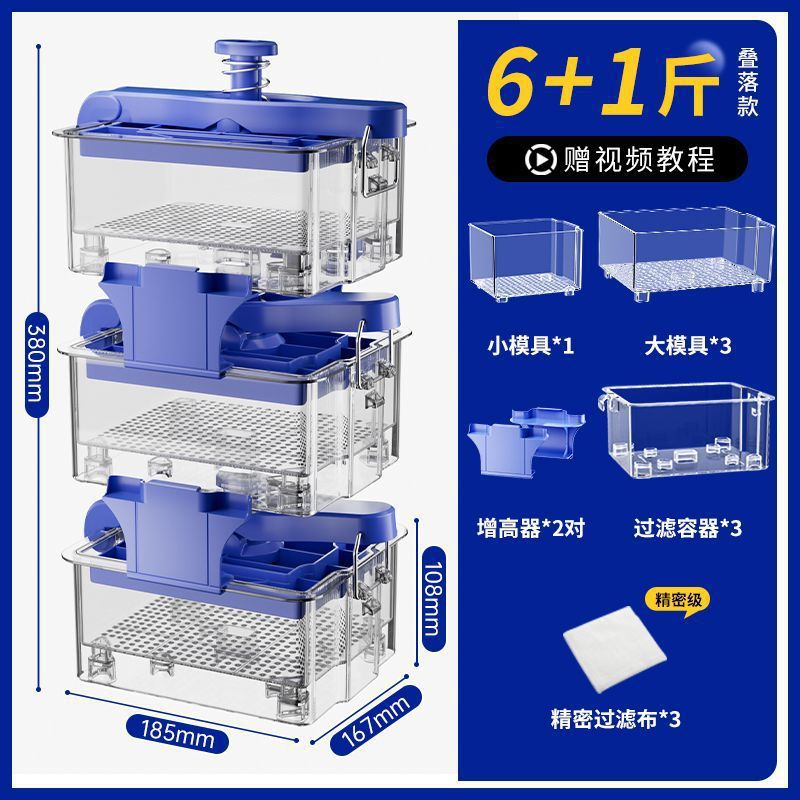 380mm

108mm

185mm

167mm

6+1斤 叠落款

赠视频教程

小模具*1

大模具*3

增高器*2对

过滤容器*3

精密级

精密过滤布*3