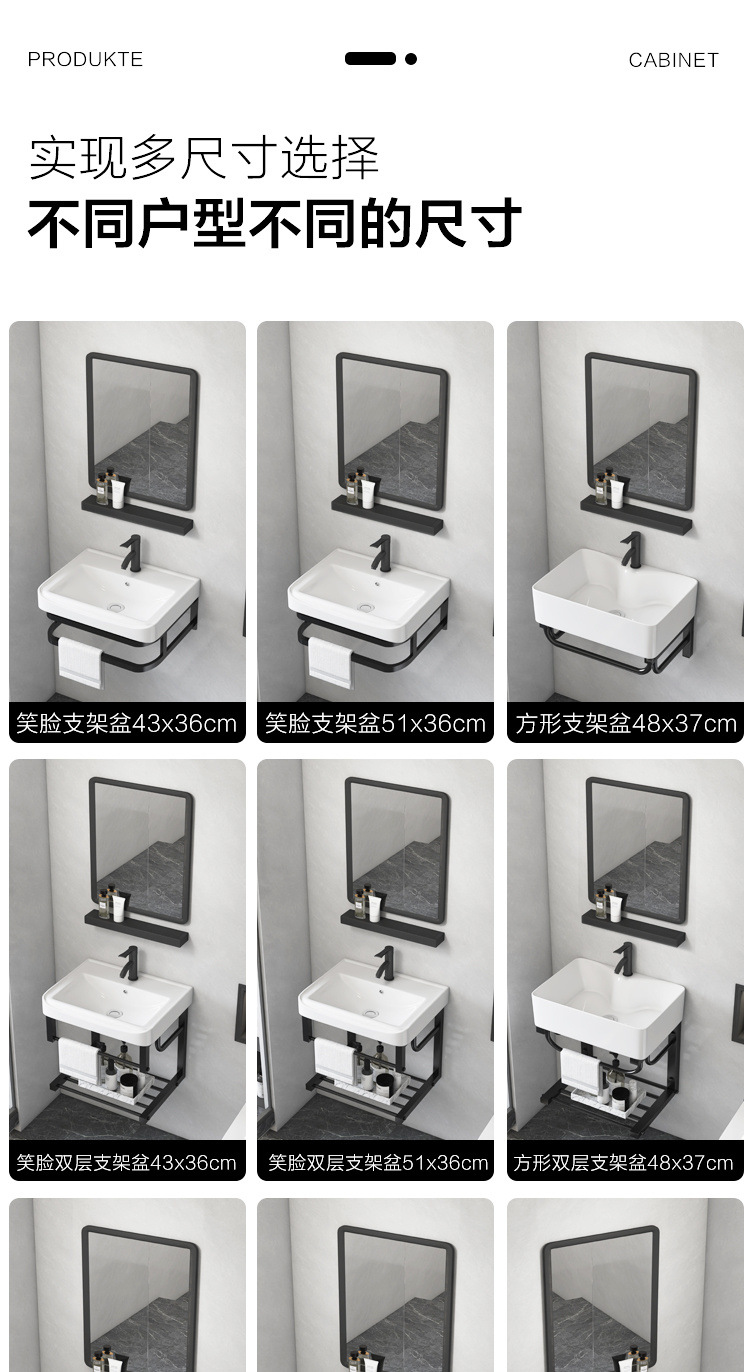 PRODUKTE CABINET

实现多尺寸选择
不同户型不同的尺寸

笑脸支架盆43x36cm
笑脸支架盆51x36cm
方形支架盆48x37cm

笑脸双层支架盆43x36cm
笑脸双层支架盆51x36cm
方形双层支架盆48x37cm