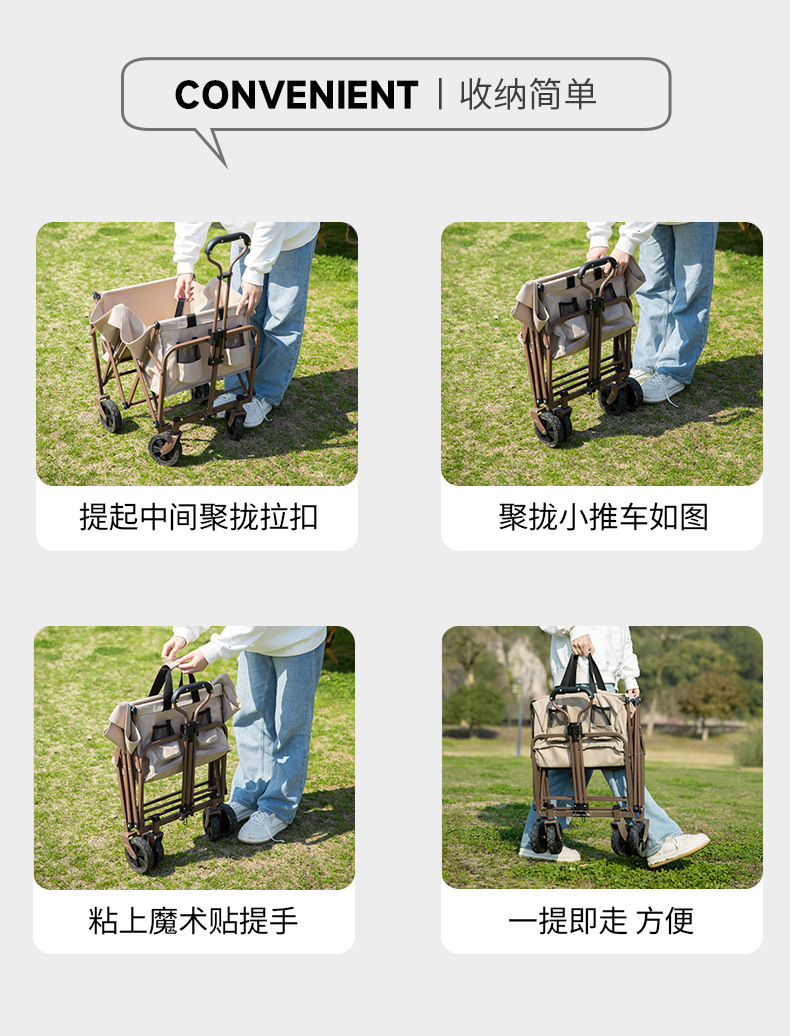 CONVENIENT | 收纳简单

提起中间聚拢拉扣

聚拢小推车如图

粘上魔术贴提手

一提即走 方便