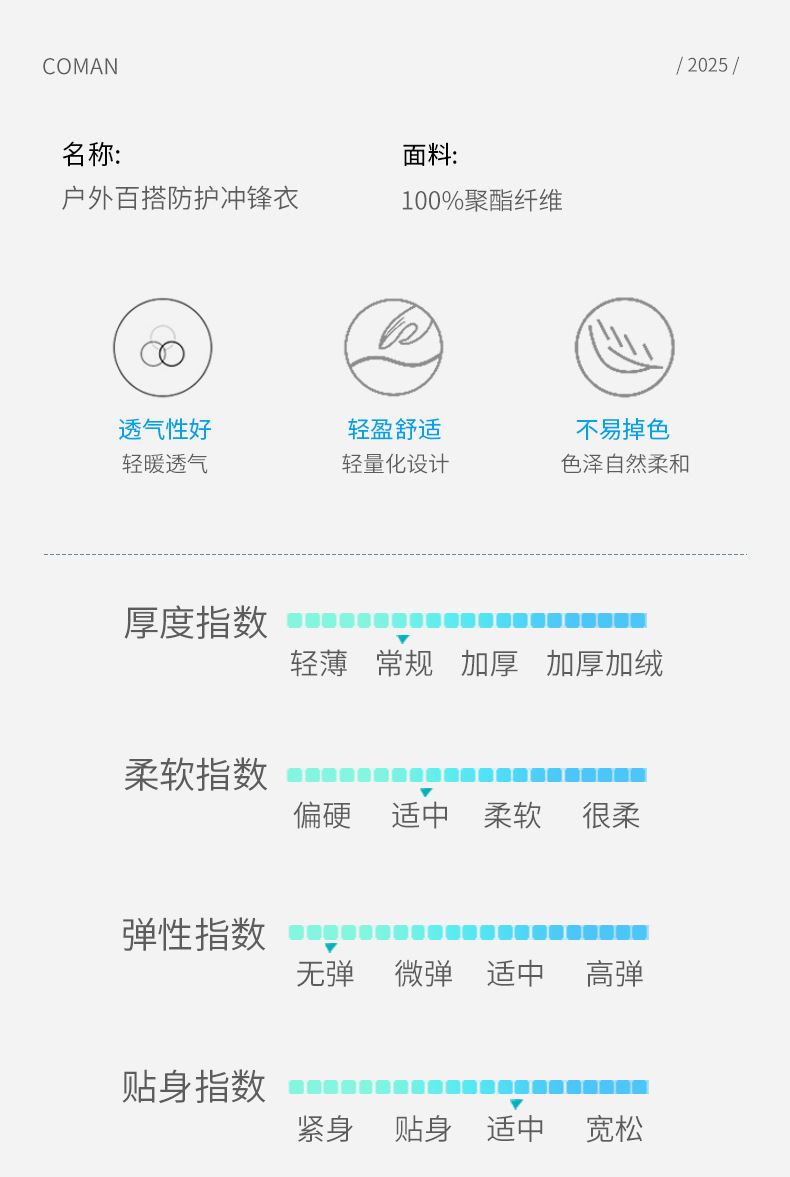 COMAN

/ 2025 /

名称:
户外百搭防护冲锋衣

面料:
100%聚酯纤维

透气性好
轻暖透气

轻盈舒适
轻量化设计

不易掉色
色泽自然柔和

厚度指数
轻薄 常规 加厚 加厚加绒

柔软指数
偏硬 适中 柔软 很柔

弹性指数
无弹 微弹 适中 高弹

贴身指数
紧身 贴身 适中 宽松