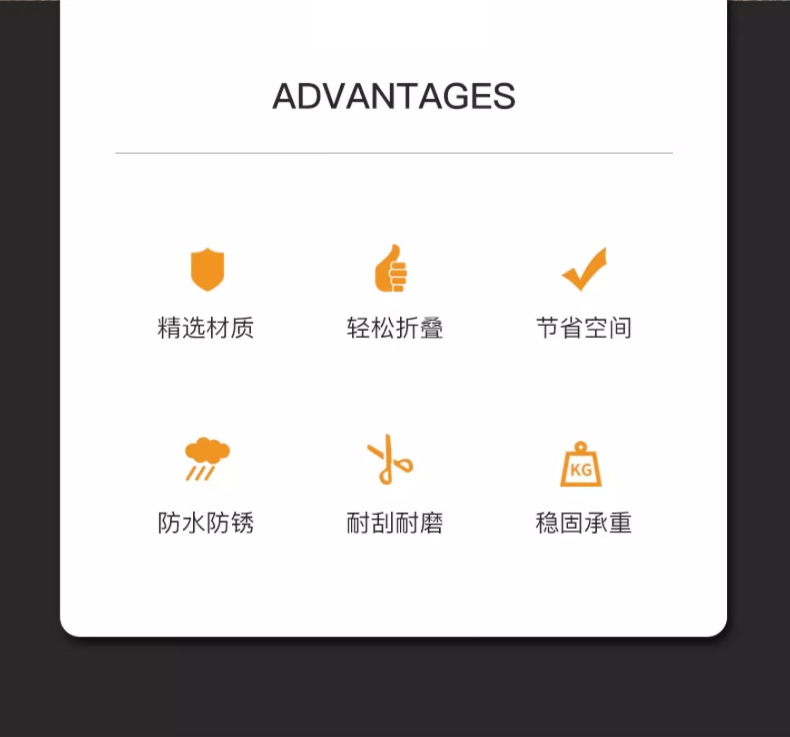 ADVANTAGES

精选材质 轻松折叠 节省空间

防水防锈 耐刮耐磨 KG 稳固承重