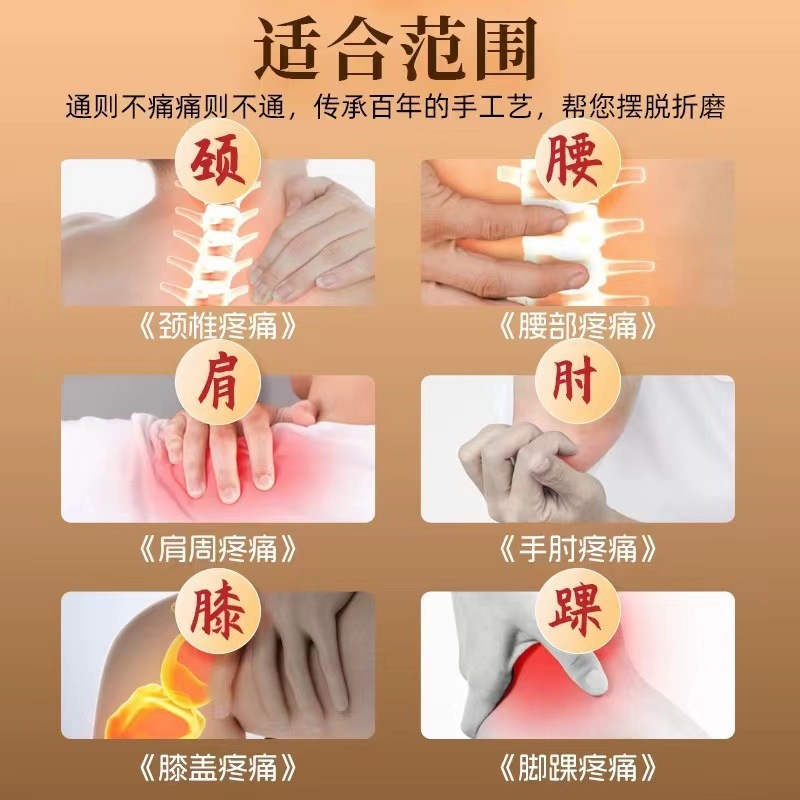 适合范围

通则不痛痛则不通，传承百年的手工艺，帮您摆脱折磨

颈

《颈椎疼痛》

腰

《腰部疼痛》

肩

《肩周疼痛》

肘

《手肘疼痛》

膝

《膝盖疼痛》

踝

《脚踝疼痛》