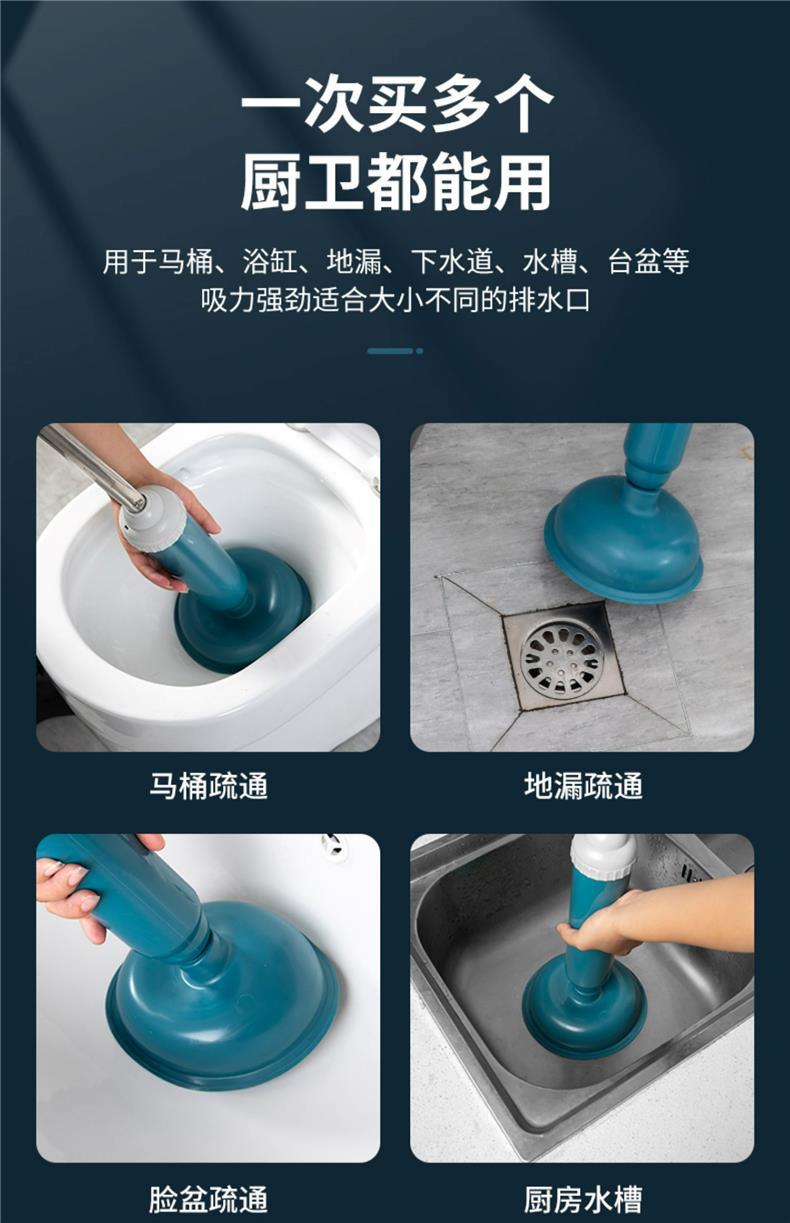 一次买多个
厨卫都能用

用于马桶、浴缸、地漏、下水道、水槽、台盆等
吸力强劲适合大小不同的排水口

马桶疏通

地漏疏通

脸盆疏通

厨房水槽