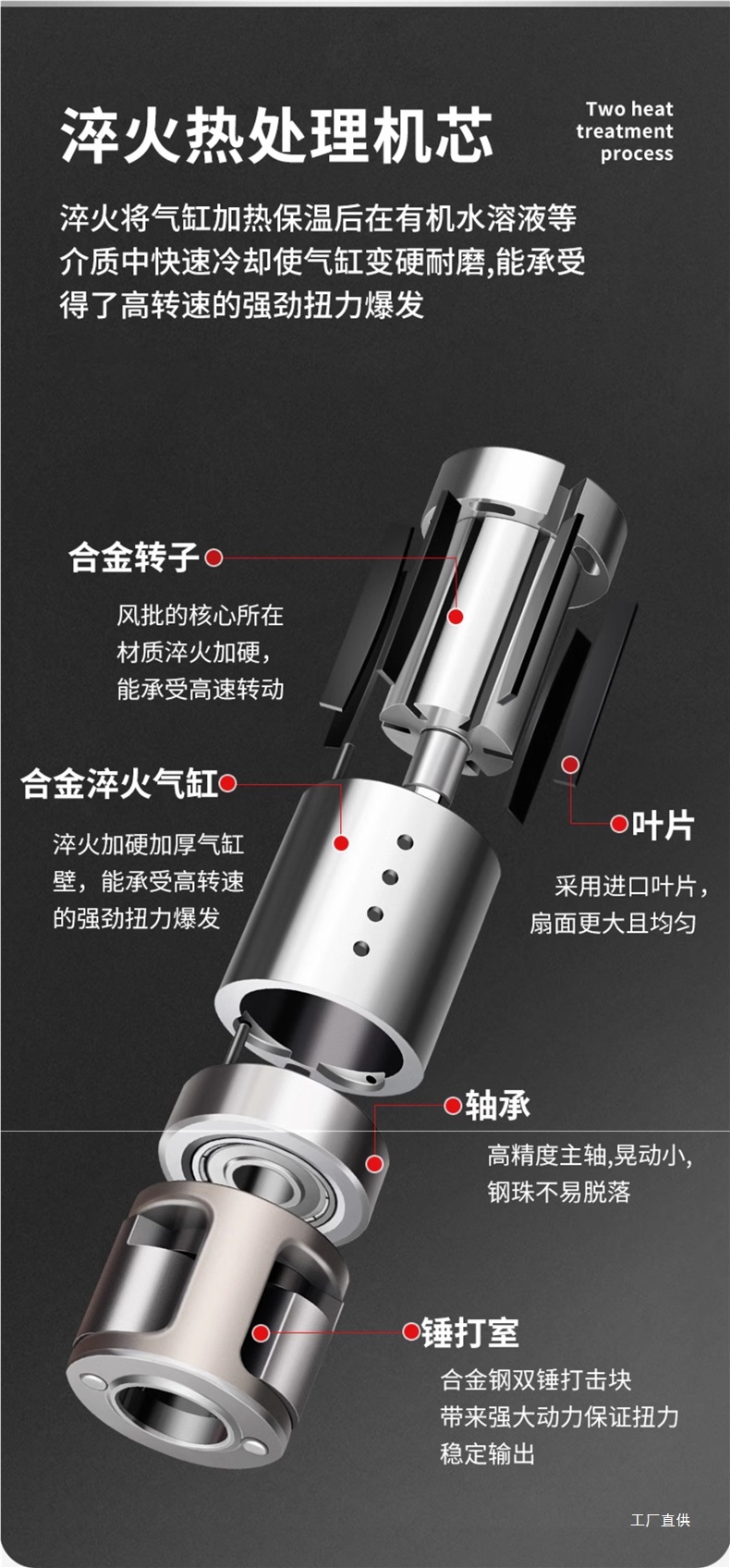 淬火热处理机芯

Two heat treatment process

淬火将气缸加热保温后在有机水溶液等介质中快速冷却使气缸变硬耐磨,能承受得了高转速的强劲扭力爆发

合金转子

风批的核心所在
材质淬火加硬,
能承受高速转动

合金淬火气缸

淬火加硬加厚气缸壁,能承受高转速的强劲扭力爆发

叶片

采用进口叶片,
扇面更大且均匀

轴承

高精度主轴,晃动小,
钢珠不易脱落

锤打室

合金钢双锤打击块
带来强大动力保证扭力
稳定输出

工厂直供