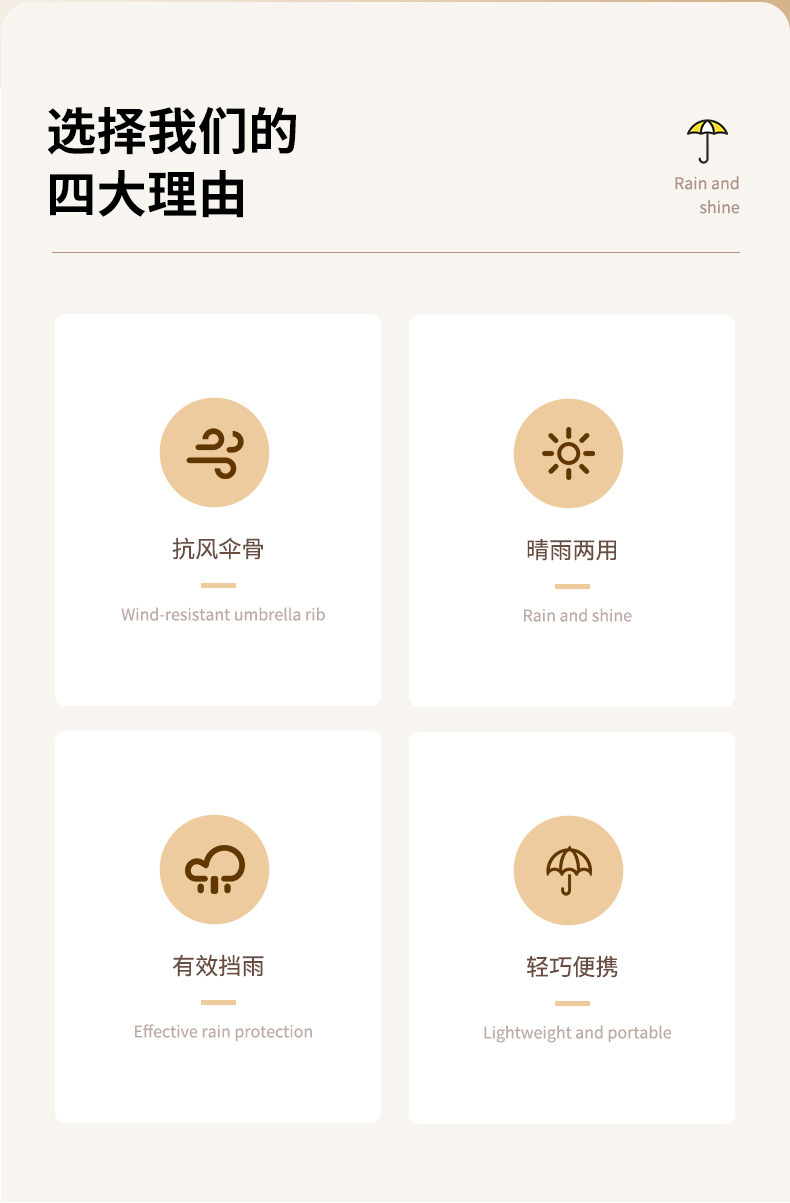 选择我们的
四大理由

Rain and
shine

抗风伞骨

Wind-resistant umbrella rib

晴雨两用

Rain and shine

有效挡雨

Effective rain protection

轻巧便携

Lightweight and portable