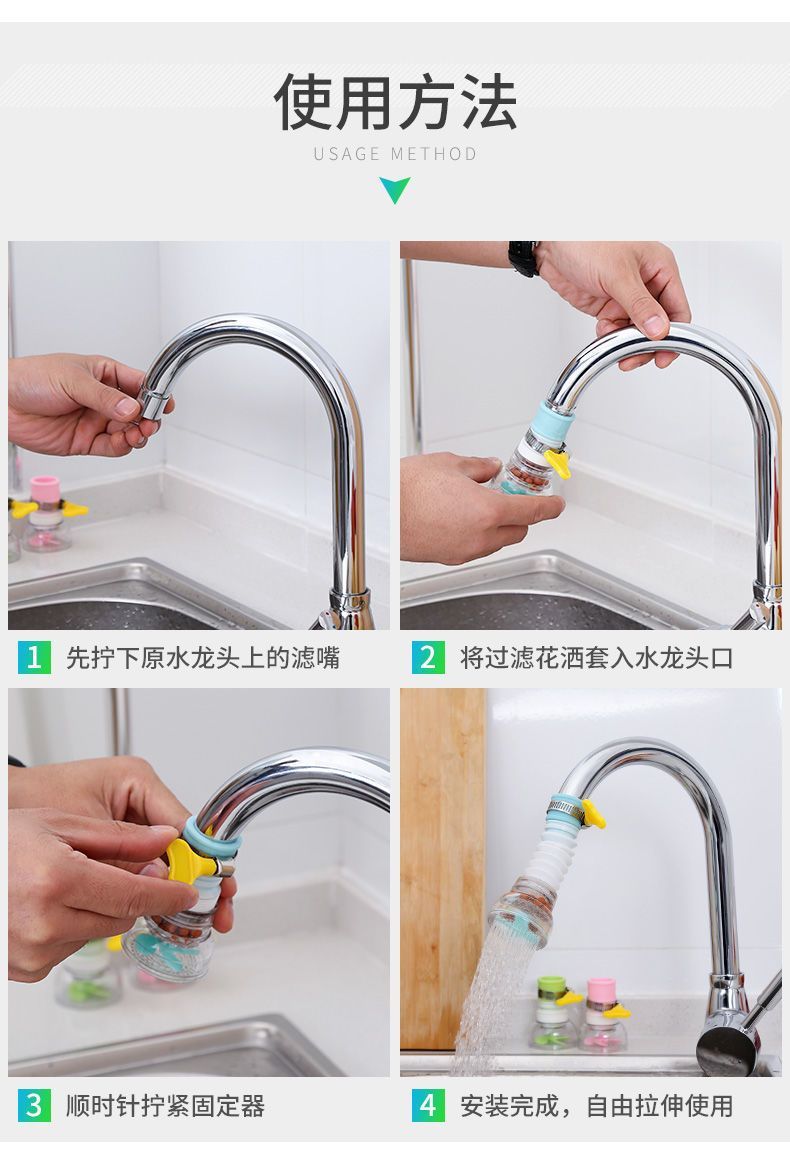 使用方法

USAGE METHOD

1 先拧下原水龙头上的滤嘴

2 将过滤花洒套入水龙头口

3 顺时针拧紧固定器

4 安装完成，自由拉伸使用