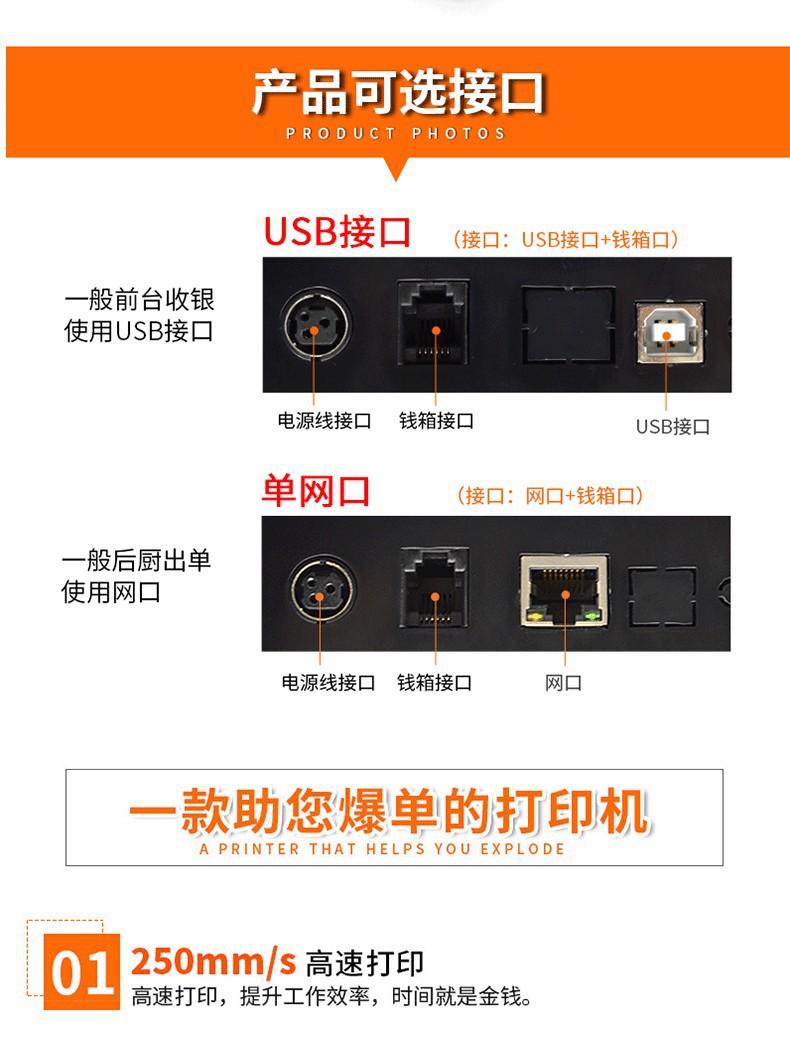 产品可选接口
PRODUCT PHOTOS

USB接口 （接口：USB接口+钱箱口）

一般前台收银
使用USB接口

电源线接口 钱箱接口 USB接口

单网口 （接口：网口+钱箱口）

一般后厨出单
使用网口

电源线接口 钱箱接口 网口

一款助您爆单的打印机
A PRINTER THAT HELPS YOU EXPLODE

01 250mm/s 高速打印
高速打印，提升工作效率，时间就是金钱。