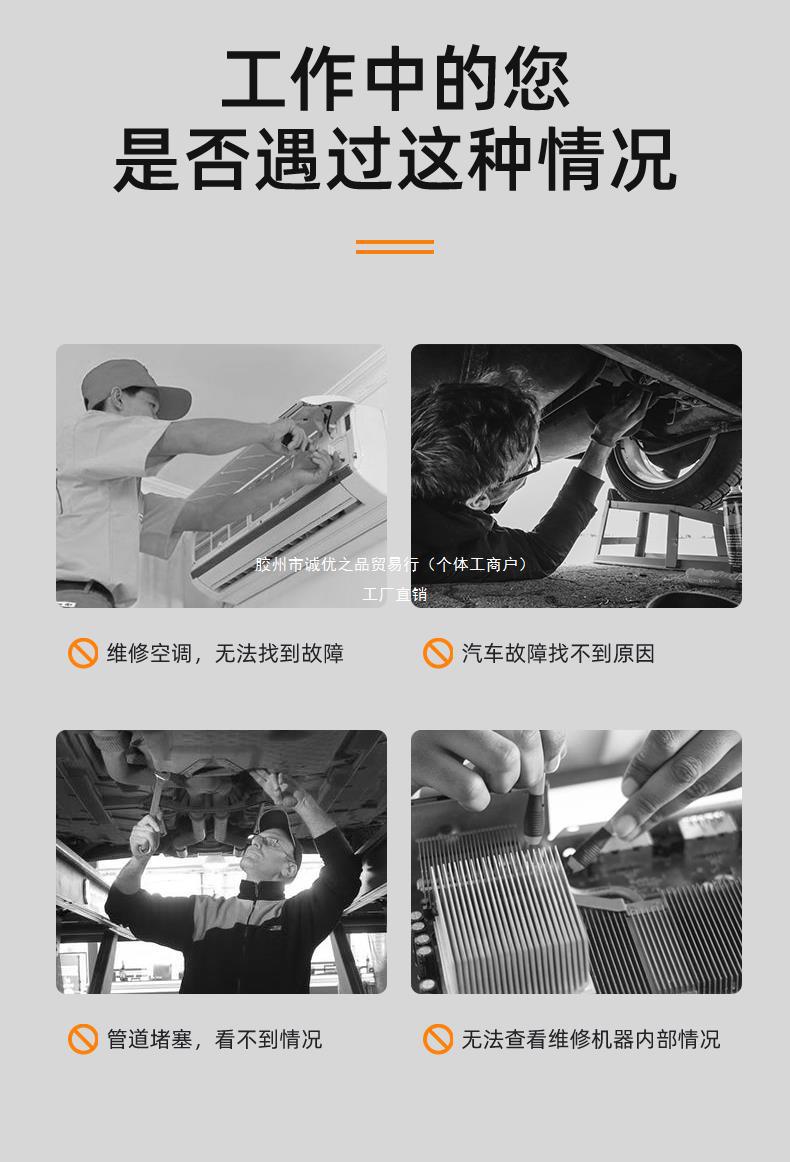 工作中的您
是否遇过这种情况

胶州市诚优之品贸易行（个体工商户）
工厂直销

维修空调，无法找到故障

汽车故障找不到原因

管道堵塞，看不到情况

无法查看维修机器内部情况