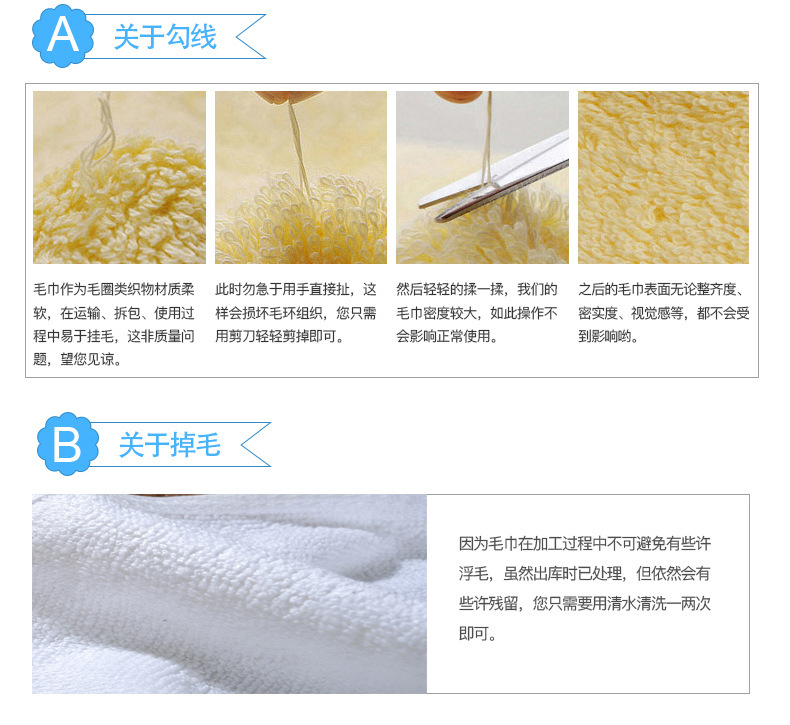 A 关于勾线

毛巾作为毛圈类织物材质柔软，在运输、拆包、使用过程中易于挂毛，这非质量问题，望您见谅。

此时勿急于用手直接扯，这样会损坏毛环组织，您只需用剪刀轻轻剪掉即可。

然后轻轻的揉一揉，我们的毛巾密度较大，如此操作不会影响正常使用。

之后的毛巾表面无论整齐度、密实度、视觉感等，都不会受到影响哟。

B 关于掉毛

因为毛巾在加工过程中不可避免有些许浮毛，虽然出库时已处理，但依然会有些许残留，您只需要用清水清洗一两次即可。