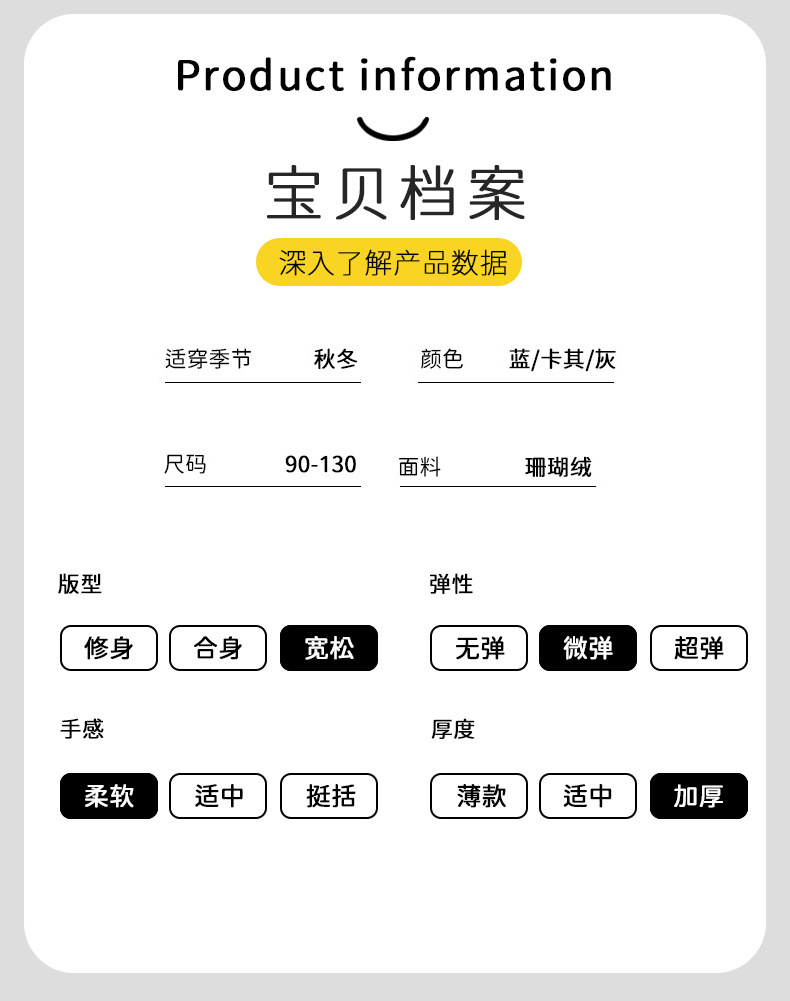 Product information

宝贝档案

深入了解产品数据

适穿季节 秋冬

颜色 蓝/卡其/灰

尺码 90-130

面料 珊瑚绒

版型

修身 合身 宽松

弹性

无弹 微弹 超弹

手感

柔软 适中 挺括

厚度

薄款 适中 加厚